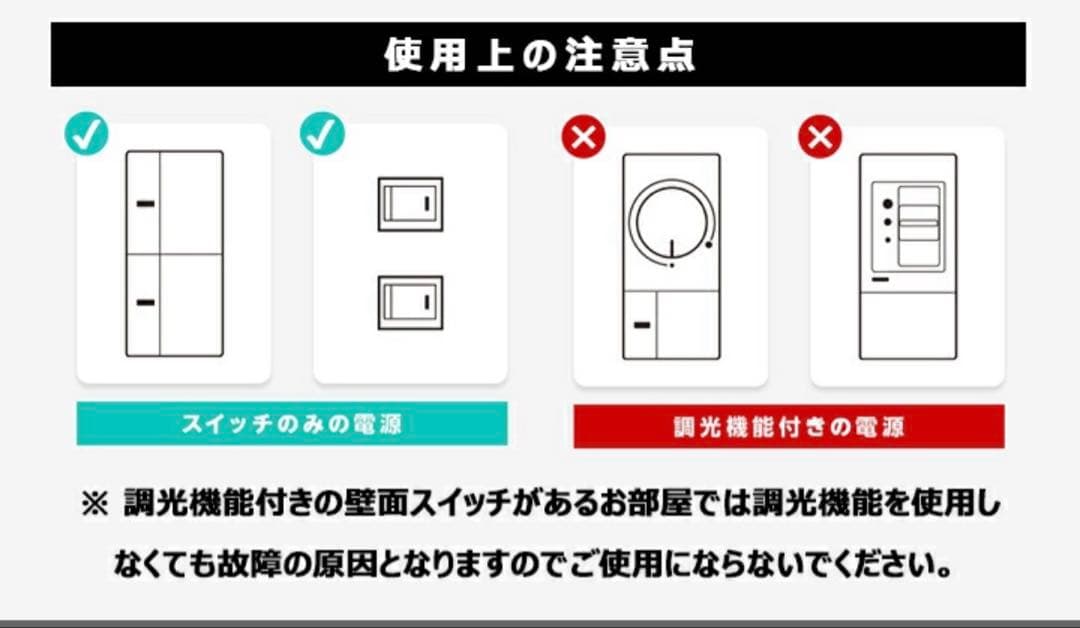 使用上の注意点

スイッチのみの電源

調光機能付きの電源

※ 調光機能付きの壁面スイッチがあるお部屋では調光機能を使用しなくても故障の原因となりますのでご使用にならないでください。