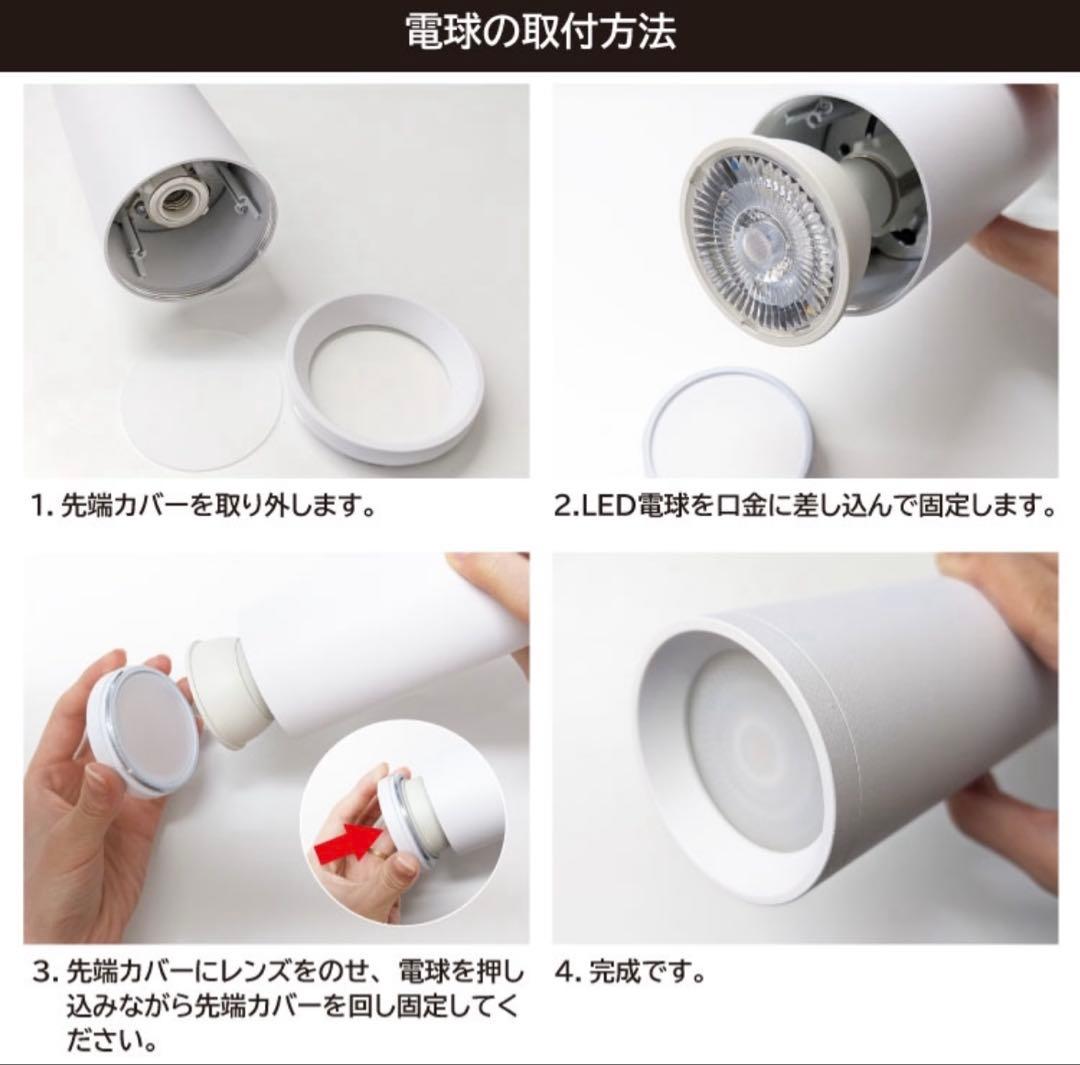 電球の取付方法

1. 先端カバーを取り外します。

2.LED電球を口金に差し込んで固定します。

3. 先端カバーにレンズをのせ、電球を押し込みながら先端カバーを回し固定してください。

4. 完成です。