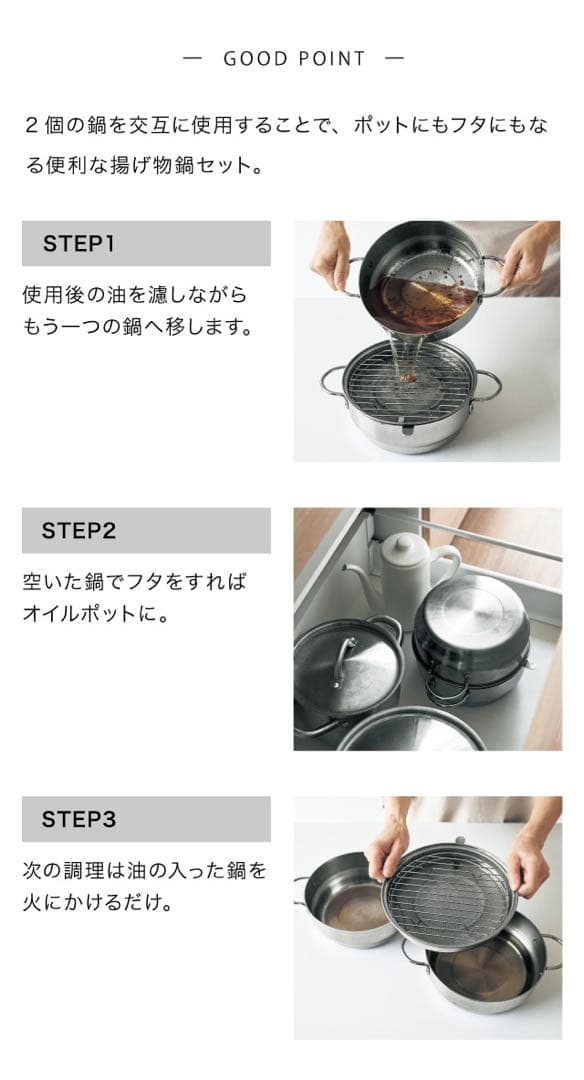 — GOOD POINT —

２個の鍋を交互に使用することで、ポットにもフタにもなる便利な揚げ物鍋セット。

STEP1

使用後の油を濾しながらもう一つの鍋へ移します。

STEP2

空いた鍋でフタをすればオイルポットに。

STEP3

次の調理は油の入った鍋を火にかけるだけ。