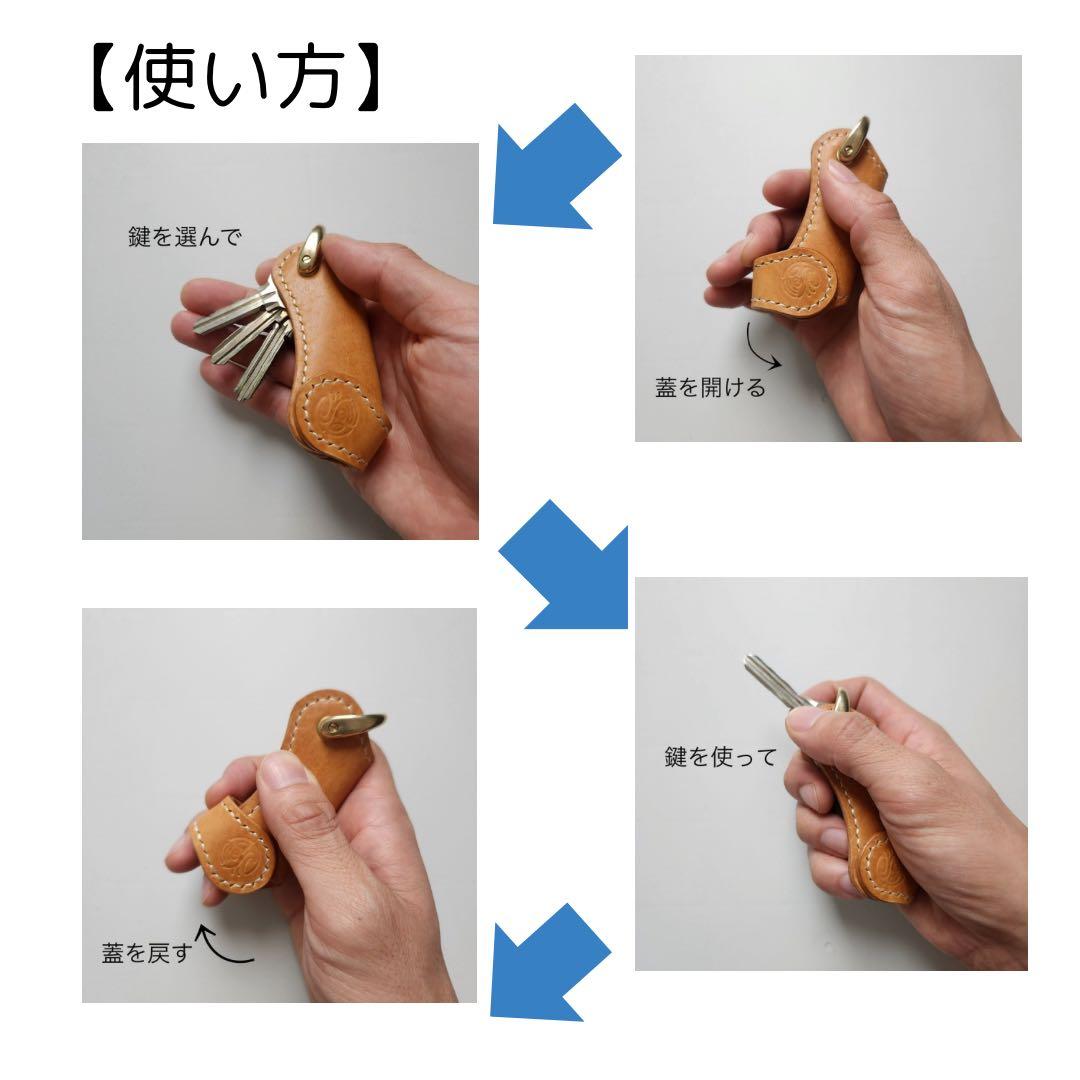 【使い方】

蓋を開ける

鍵を選んで

鍵を使って

蓋を戻す