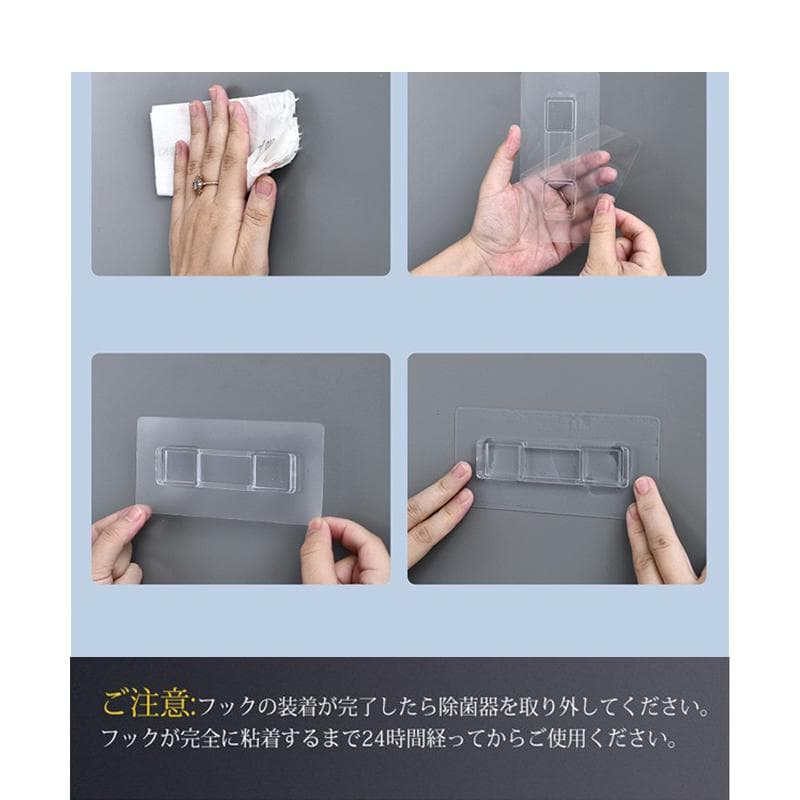 ご注意:フックの装着が完了したら除菌器を取り外してください。
フックが完全に粘着するまで24時間経ってからご使用ください。