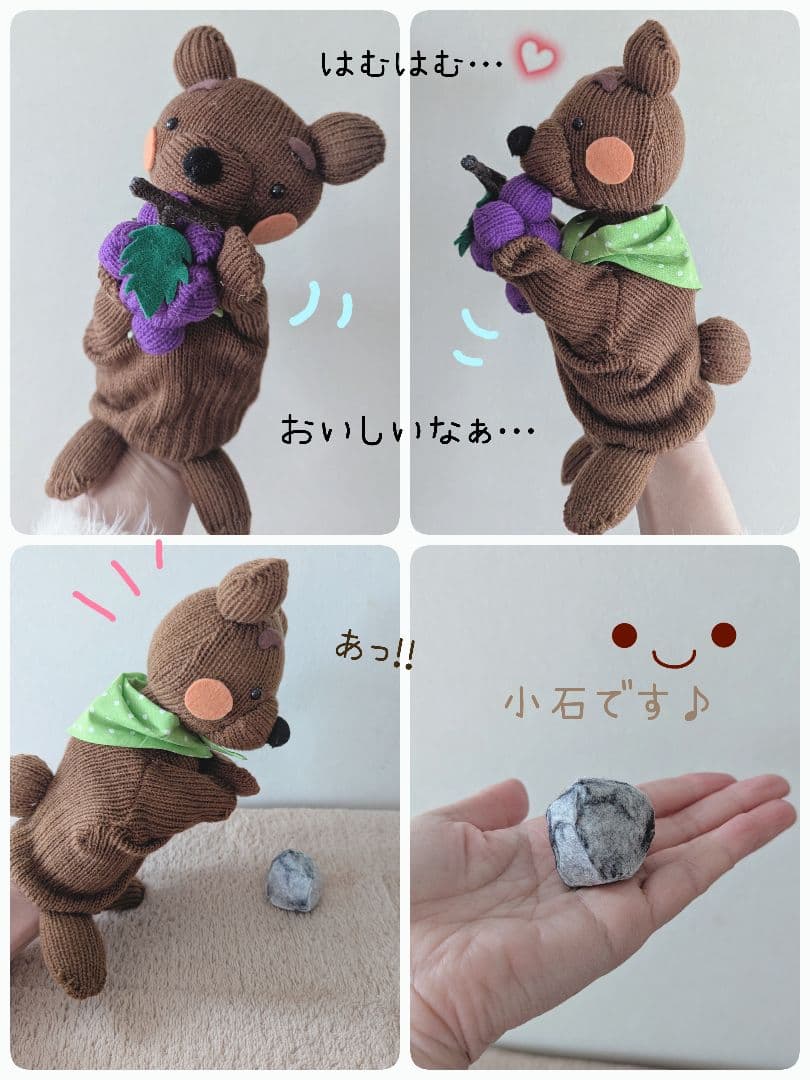 はむはむ…

おいしいなぁ…

あっ!!

小石です♪