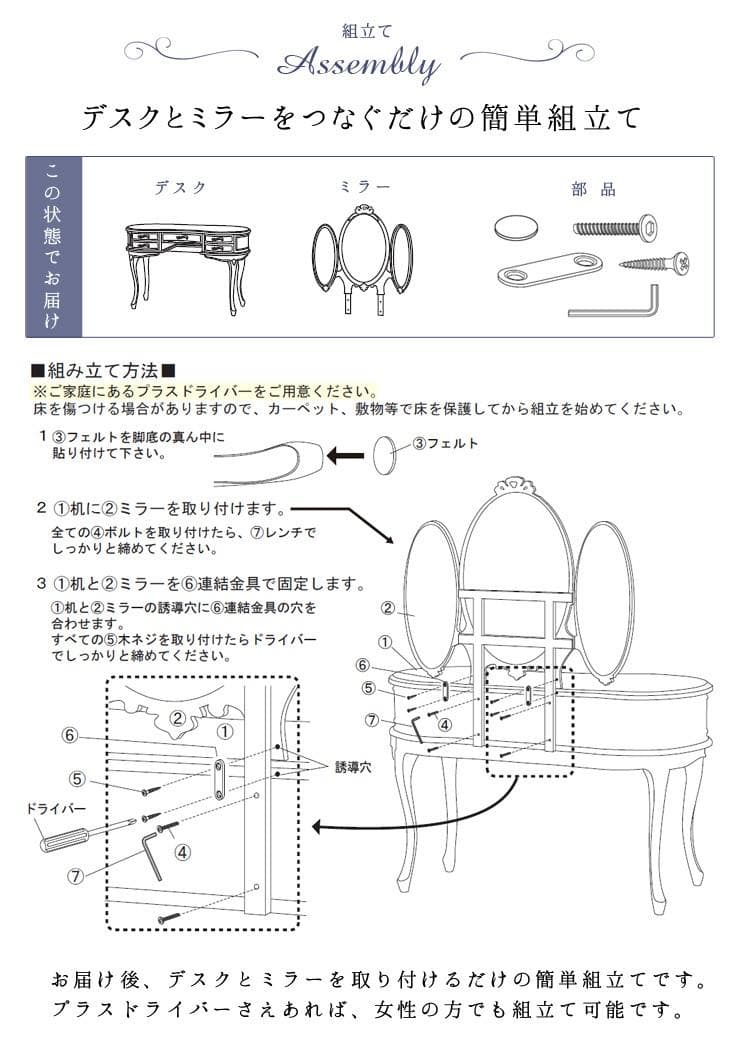 組立て
Assembly

デスクとミラーをつなぐだけの簡単組立て

この状態でお届け

デスク

ミラー

部品

■組み立て方法■
※ご家庭にあるプラスドライバーをご用意ください。
床を傷つける場合がありますので、カーペット、敷物等で床を保護してから組立を始めてください。

1 ③フェルトを脚底の真ん中に貼り付けて下さい。

③フェルト

2 ①机に②ミラーを取り付けます。
全ての④ボルトを取り付けたら、⑦レンチでしっかりと締めてください。

3 ①机と②ミラーを⑥連結金具で固定します。
①机と②ミラーの誘導穴に⑥連結金具の穴を合わせます。
すべての⑤木ネジを取り付けたらドライバーでしっかりと締めてください。

②
①
⑥
⑤
⑦
④

②
①
⑥
⑤
ドライバー
④
⑦
誘導穴

お届け後、デスクとミラーを取り付けるだけの簡単組立てです。
プラスドライバーさえあれば、女性の方でも組立て可能です。