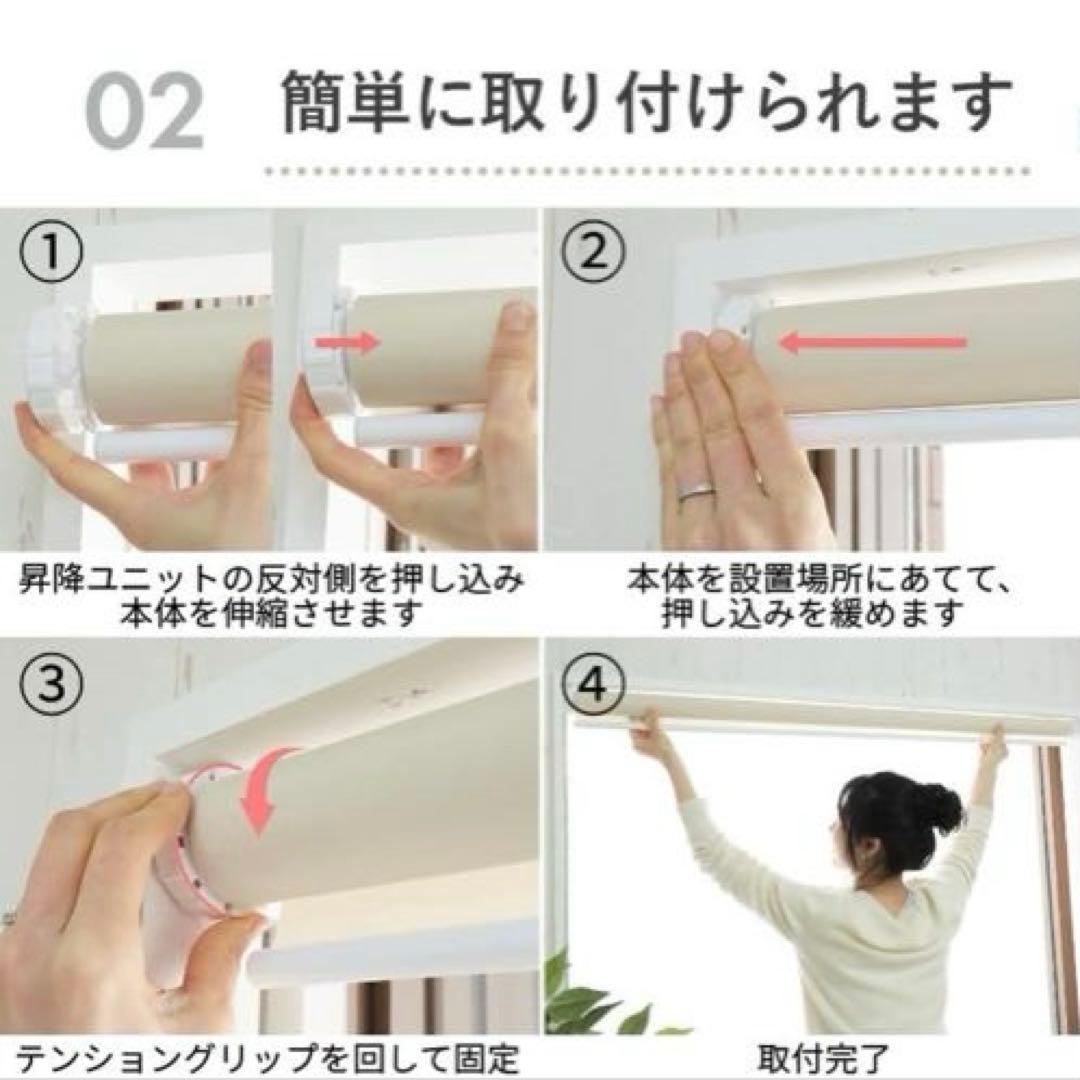 02 簡単に取り付けられます

①

昇降ユニットの反対側を押し込み
本体を伸縮させます

②

本体を設置場所にあてて、
押し込みを緩めます

③

テンショングリップを回して固定

④

取付完了