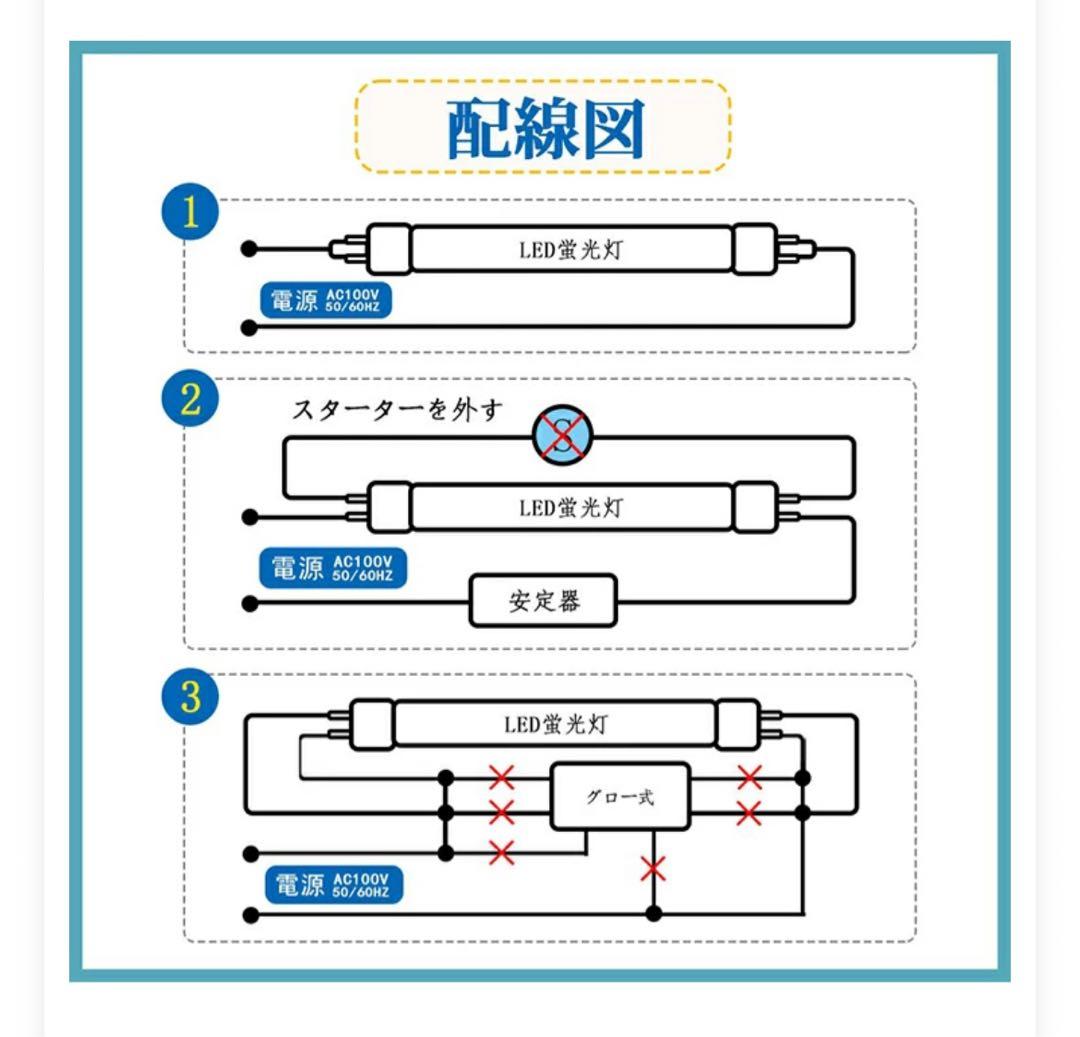 配線図

1

LED蛍光灯

電源 AC100V 50/60HZ

2

スターターを外す

S

LED蛍光灯

電源 AC100V 50/60HZ

安定器

3

LED蛍光灯

グロー式

電源 AC100V 50/60HZ