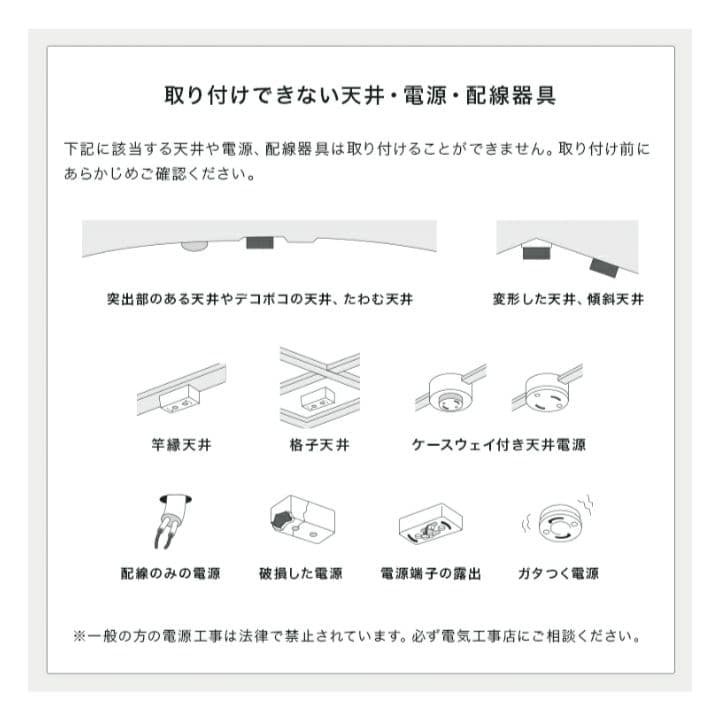 取り付けできない天井・電源・配線器具

下記に該当する天井や電源、配線器具は取り付けることができません。取り付け前にあらかじめご確認ください。

突出部のある天井やデコボコの天井、たわむ天井

変形した天井、傾斜天井

竿縁天井

格子天井

ケースウェイ付き天井電源

配線のみの電源

破損した電源

電源端子の露出

ガタつく電源

※一般の方の電源工事は法律で禁止されています。必ず電気工事店にご相談ください。