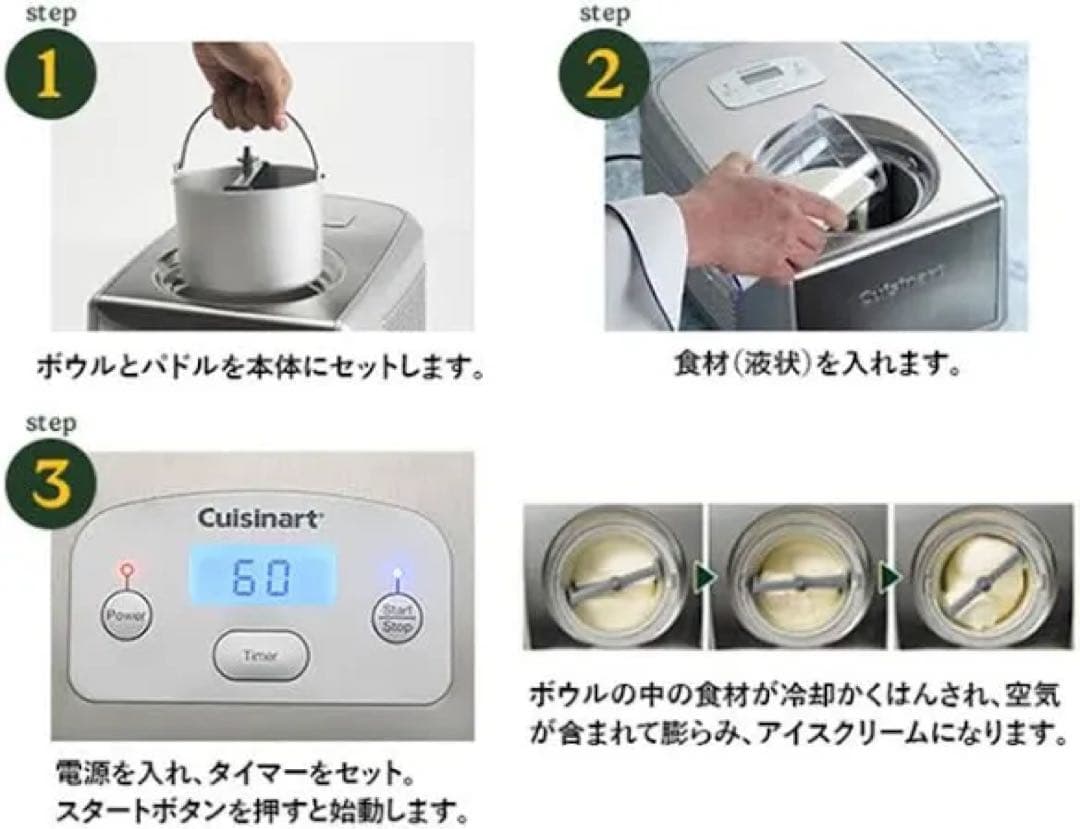 step
1

ボウルとパドルを本体にセットします。

step
2

Cuisinart

食材(液状)を入れます。

step
3

Cuisinart

60

Power

Start Stop

Timer

電源を入れ、タイマーをセット。
スタートボタンを押すと始動します。

ボウルの中の食材が冷却かくはんされ、空気が含まれて膨らみ、アイスクリームになります。