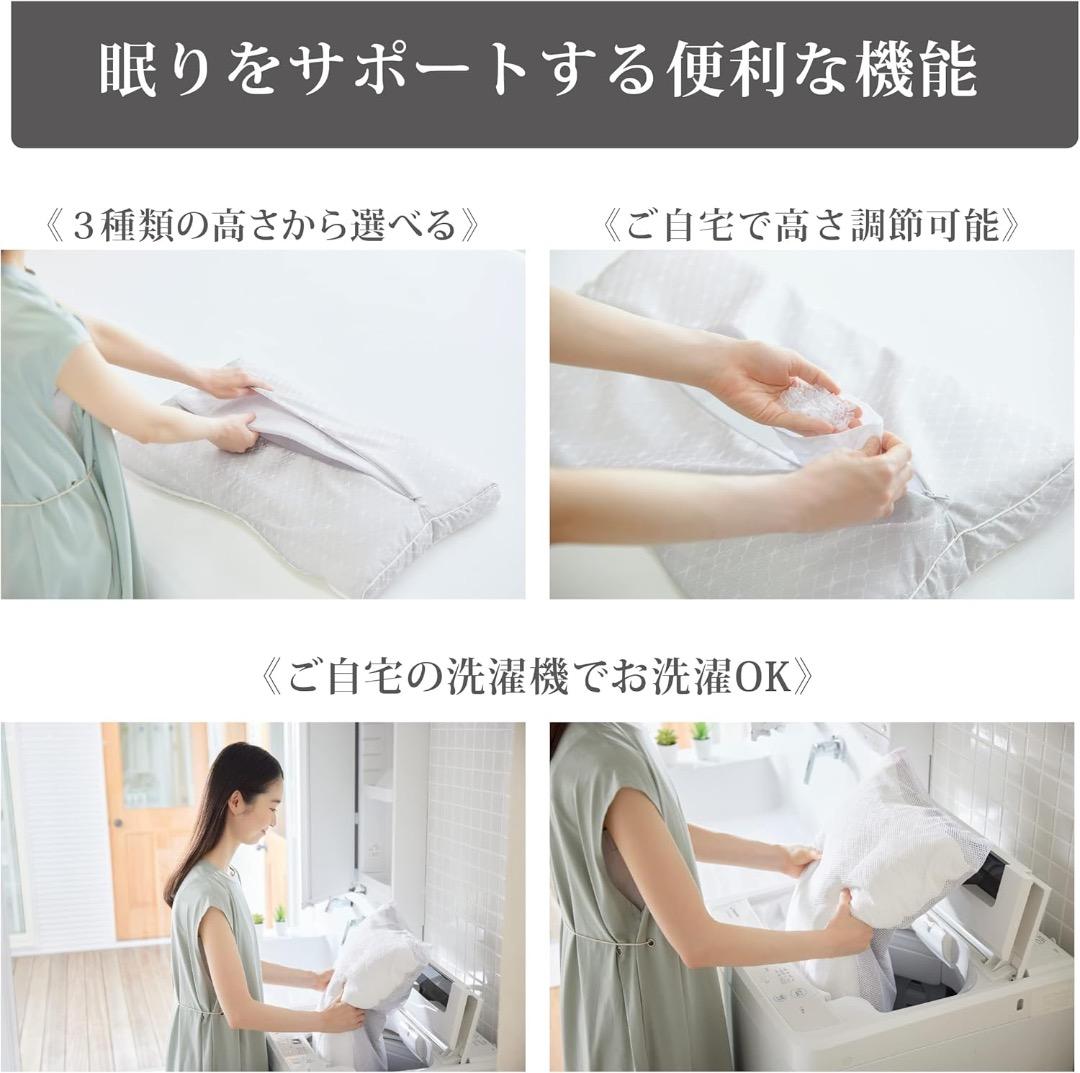 眠りをサポートする便利な機能

《３種類の高さから選べる》

《ご自宅で高さ調節可能》

《ご自宅の洗濯機でお洗濯OK》