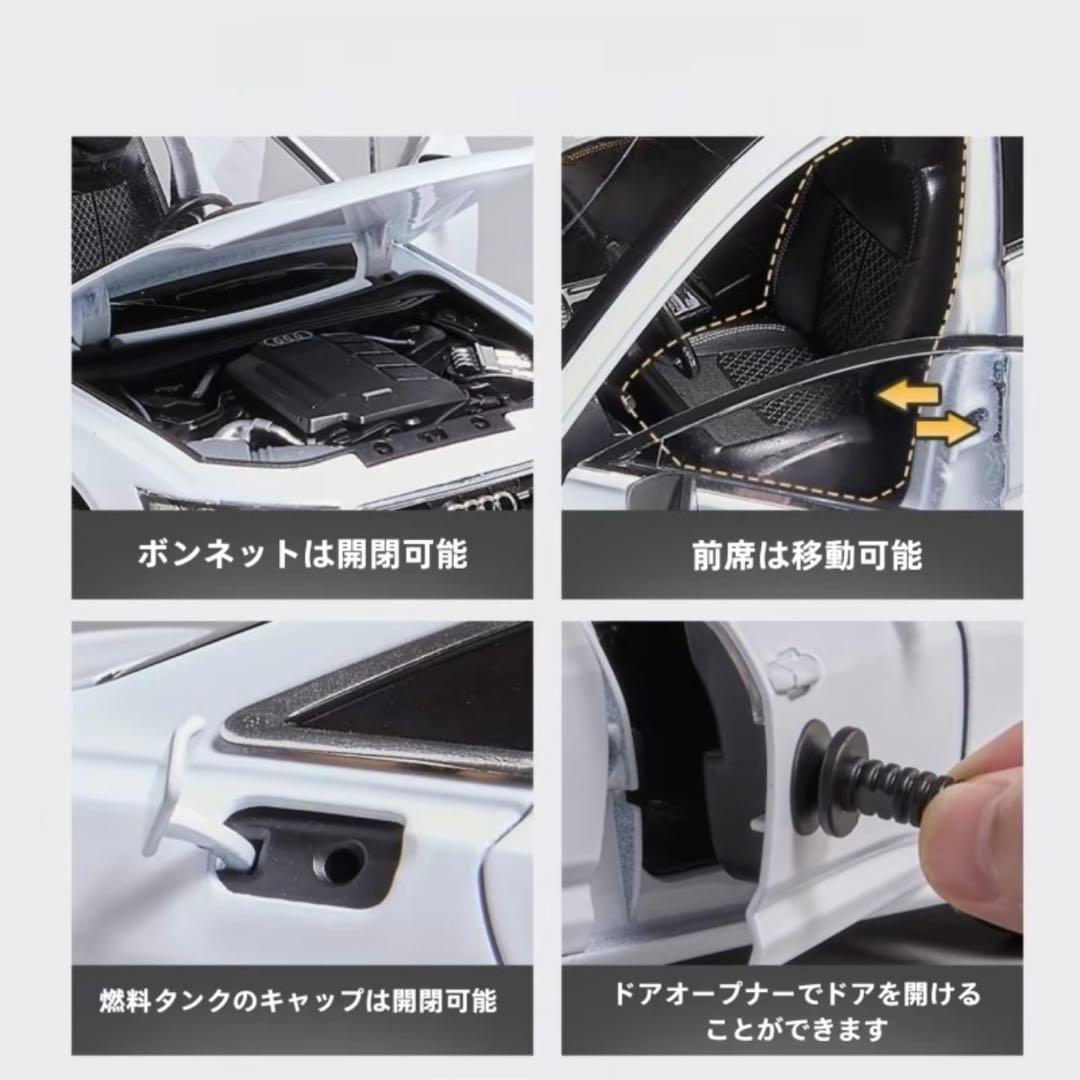 ボンネットは開閉可能

前席は移動可能

燃料タンクのキャップは開閉可能

ドアオープナーでドアを開けることができます