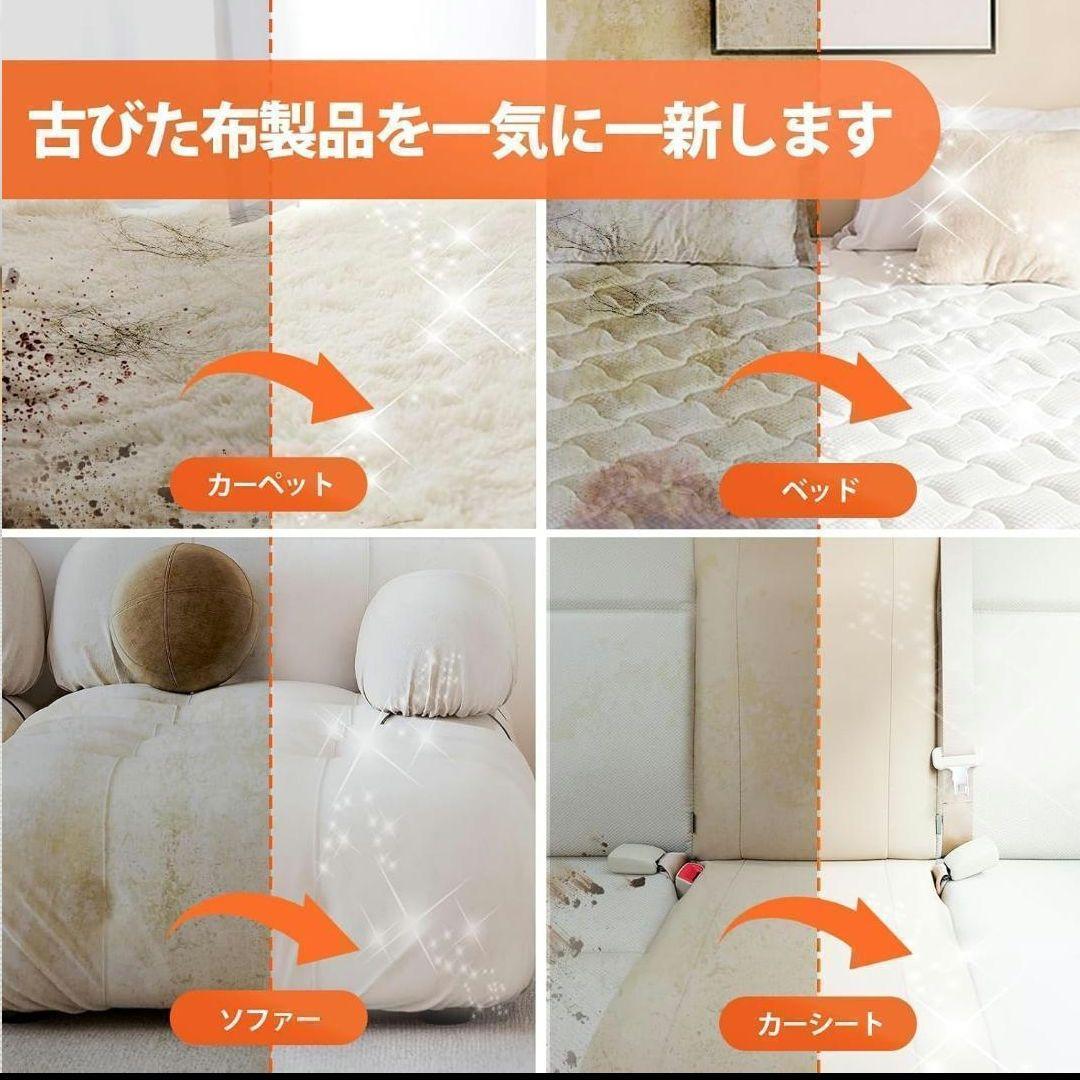 古びた布製品を一気に一新します

カーペット

ベッド

ソファー

カーシート