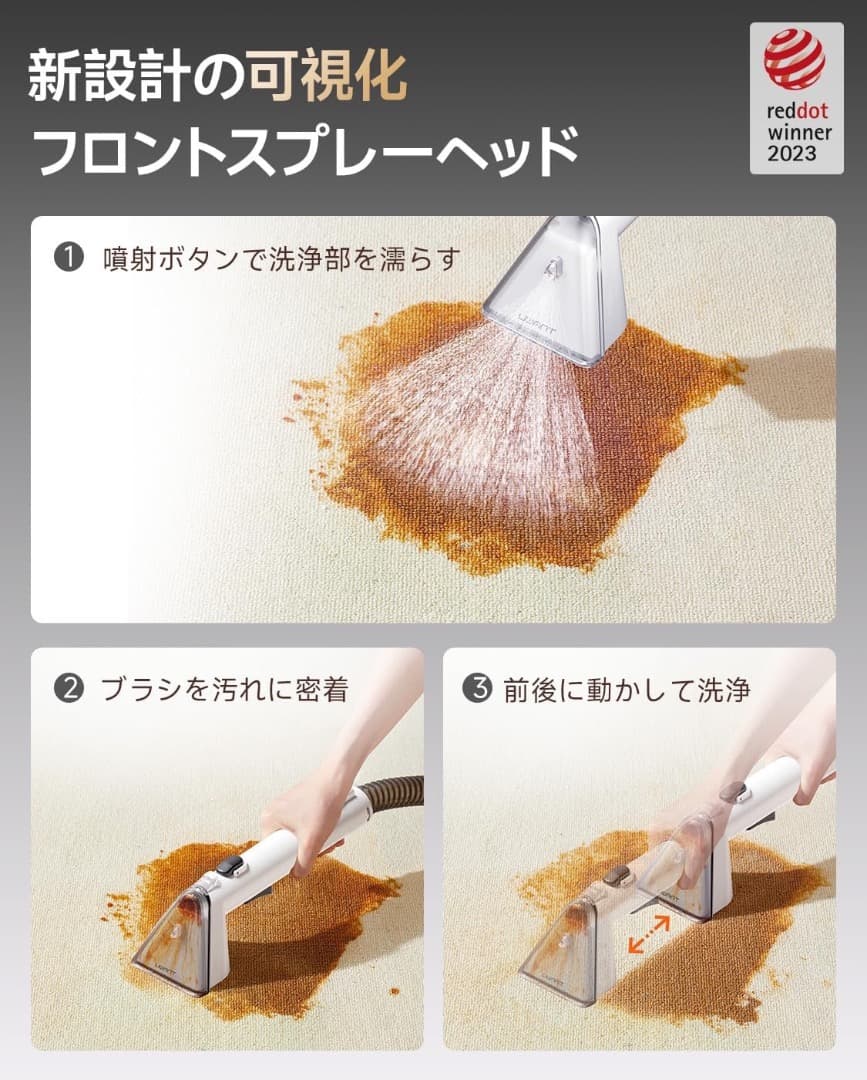 新設計の可視化
フロントスプレーヘッド

reddot
winner
2023

❶ 噴射ボタンで洗浄部を濡らす

❷ ブラシを汚れに密着

❸ 前後に動かして洗浄