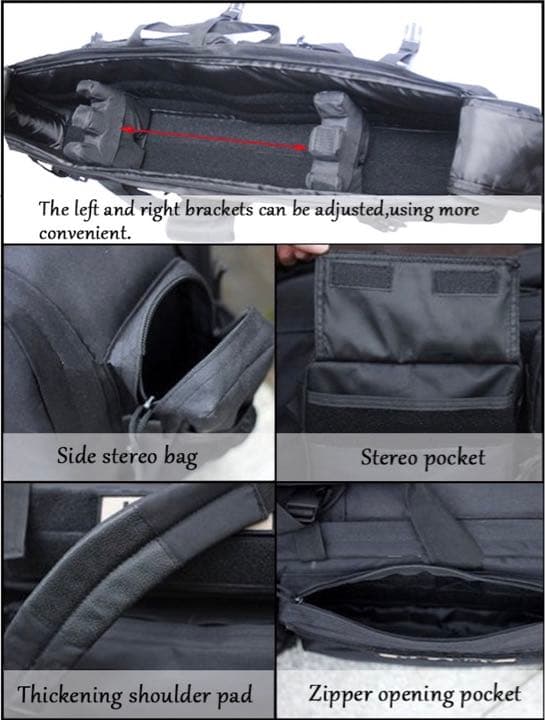 The left and right brackets can be adjusted,using more convenient.

Side stereo bag

Stereo pocket

Thickening shoulder pad

Zipper opening pocket