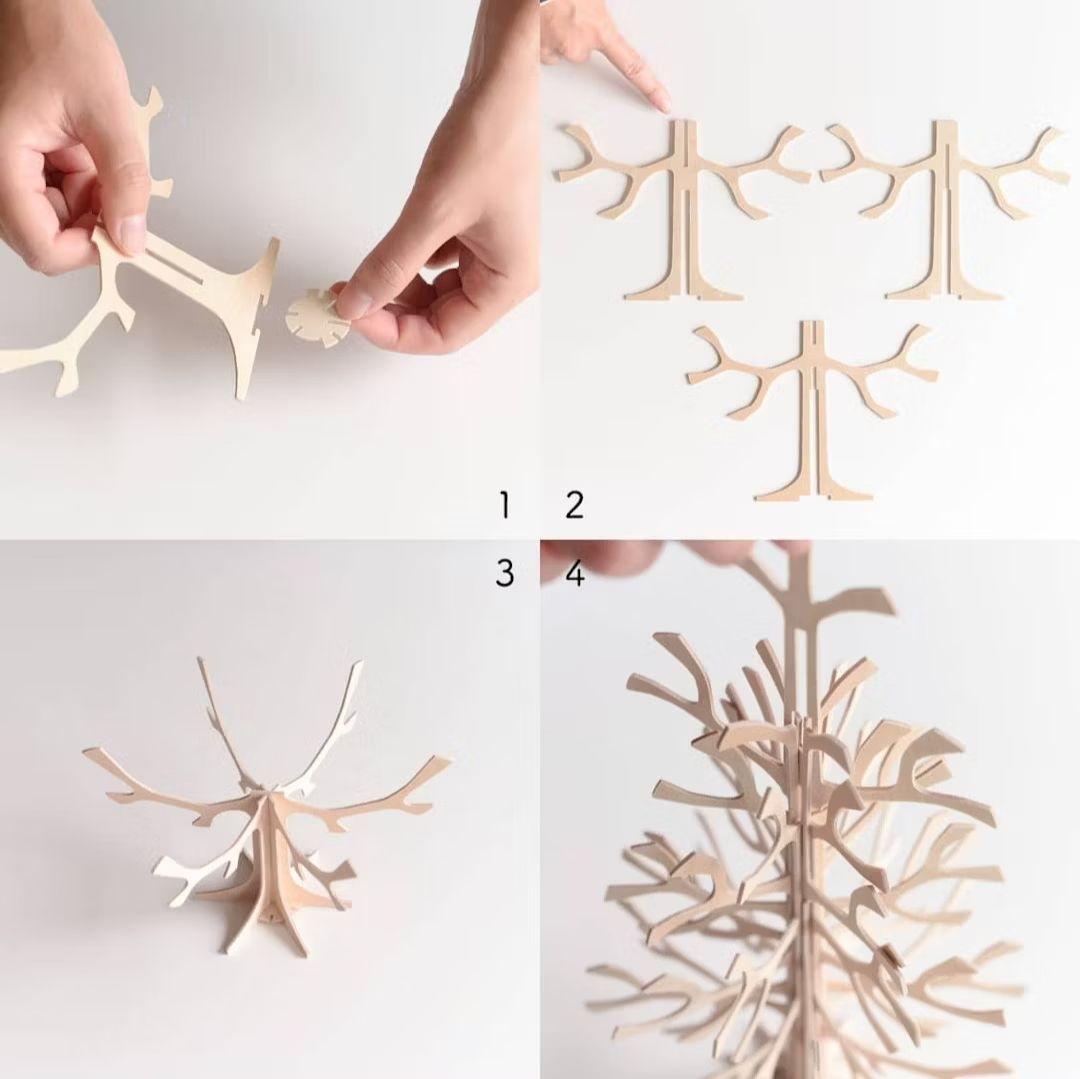 1 2
3 4