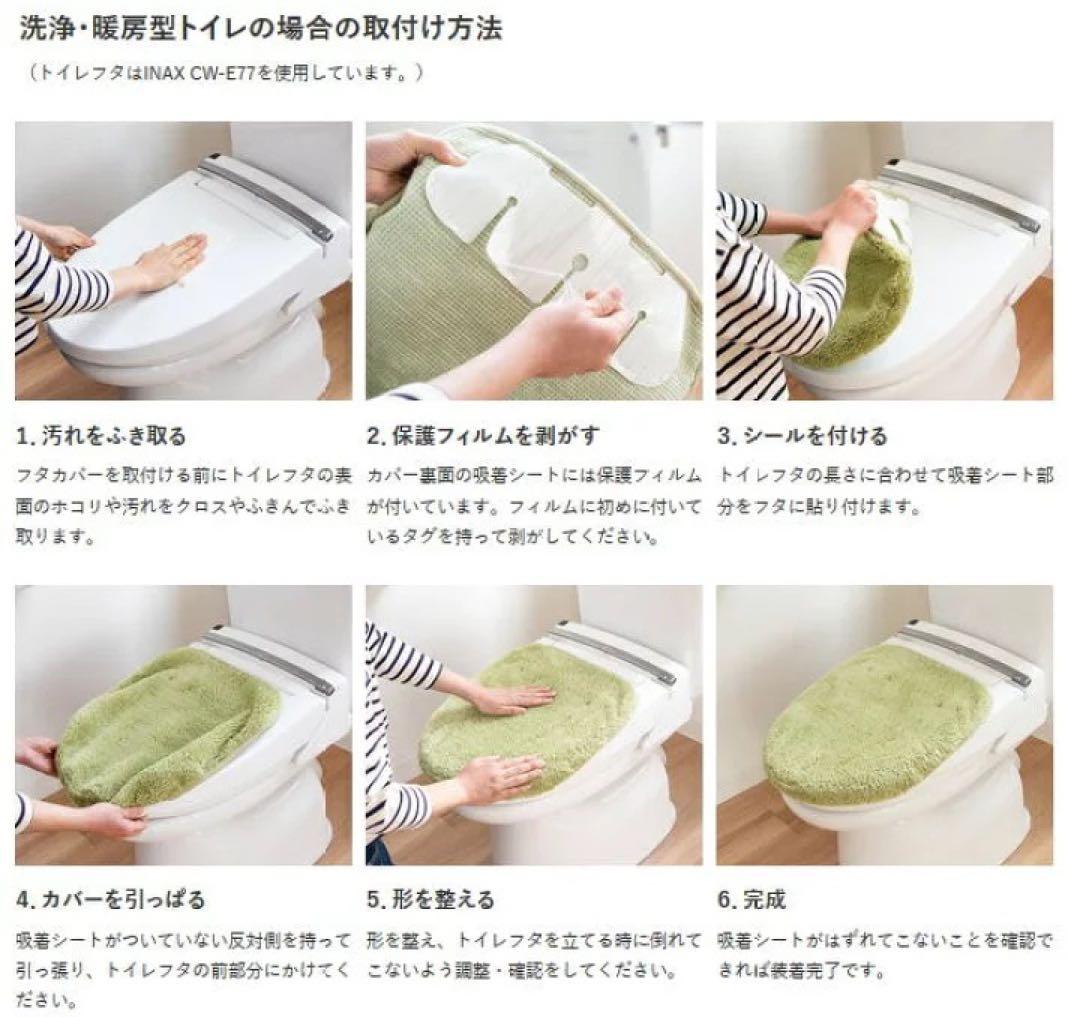 洗浄・暖房型トイレの場合の取付け方法

（トイレフタはINAX CW-E77を使用しています。）

1. 汚れをふき取る

フタカバーを取付ける前にトイレフタの表面のホコリや汚れをクロスやふきんでふき取ります。

2. 保護フィルムを剥がす

カバー裏面の吸着シートには保護フィルムが付いています。フィルムに初めに付いているタグを持って剥がしてください。

3. シールを付ける

トイレフタの長さに合わせて吸着シート部分をフタに貼り付けます。

4. カバーを引っぱる

吸着シートがついていない反対側を持って引っ張り、トイレフタの前部分にかけてください。

5. 形を整える

形を整え、トイレフタを立てる時に倒れてこないよう調整・確認をしてください。

6. 完成

吸着シートがはずれてこないことを確認できれば装着完了です。