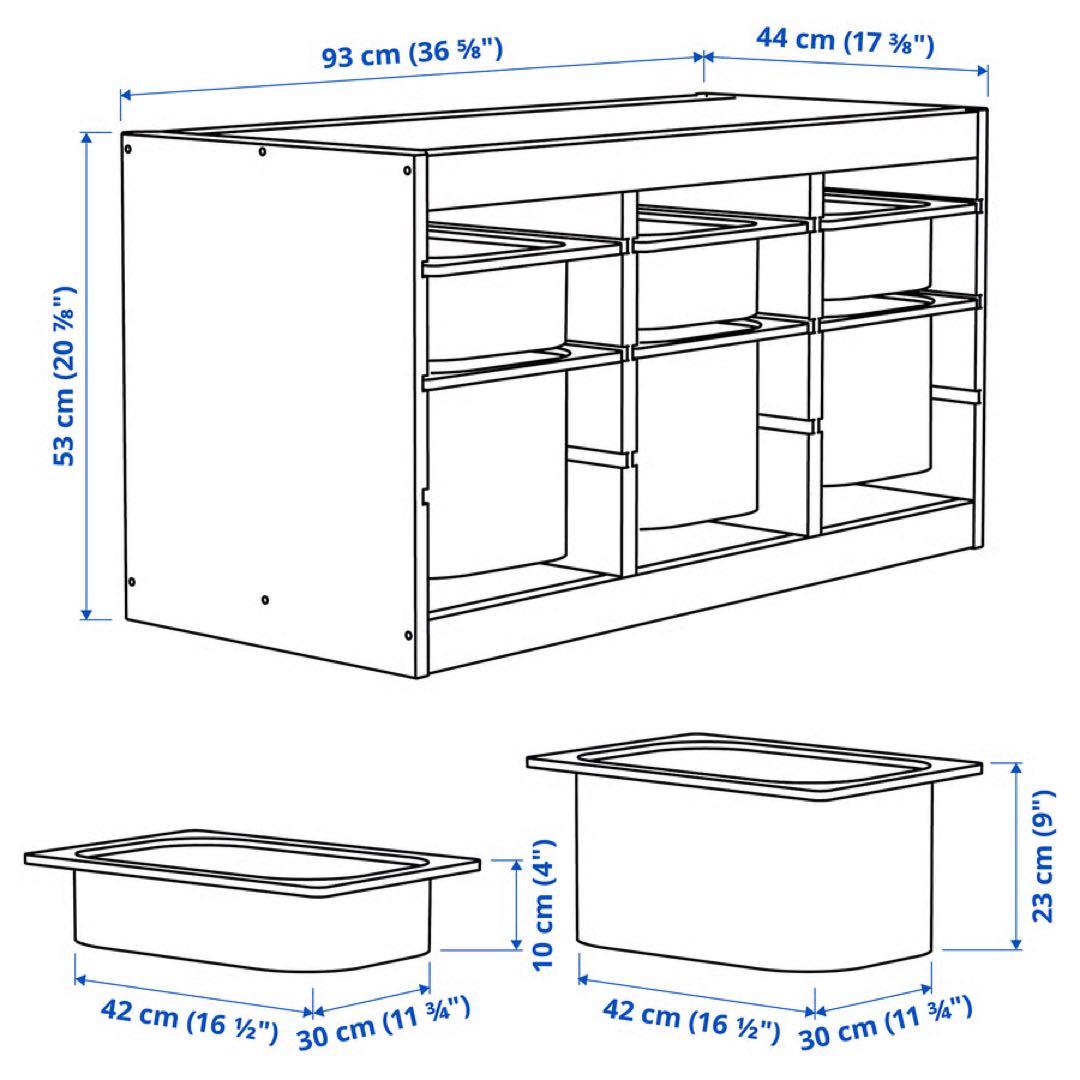 93 cm (36 ⅝")
44 cm (17 ⅜")
53 cm (20 ⅞")
10 cm (4")
42 cm (16 ½")
30 cm (11 ¾")
23 cm (9")
42 cm (16 ½")
30 cm (11 ¾")