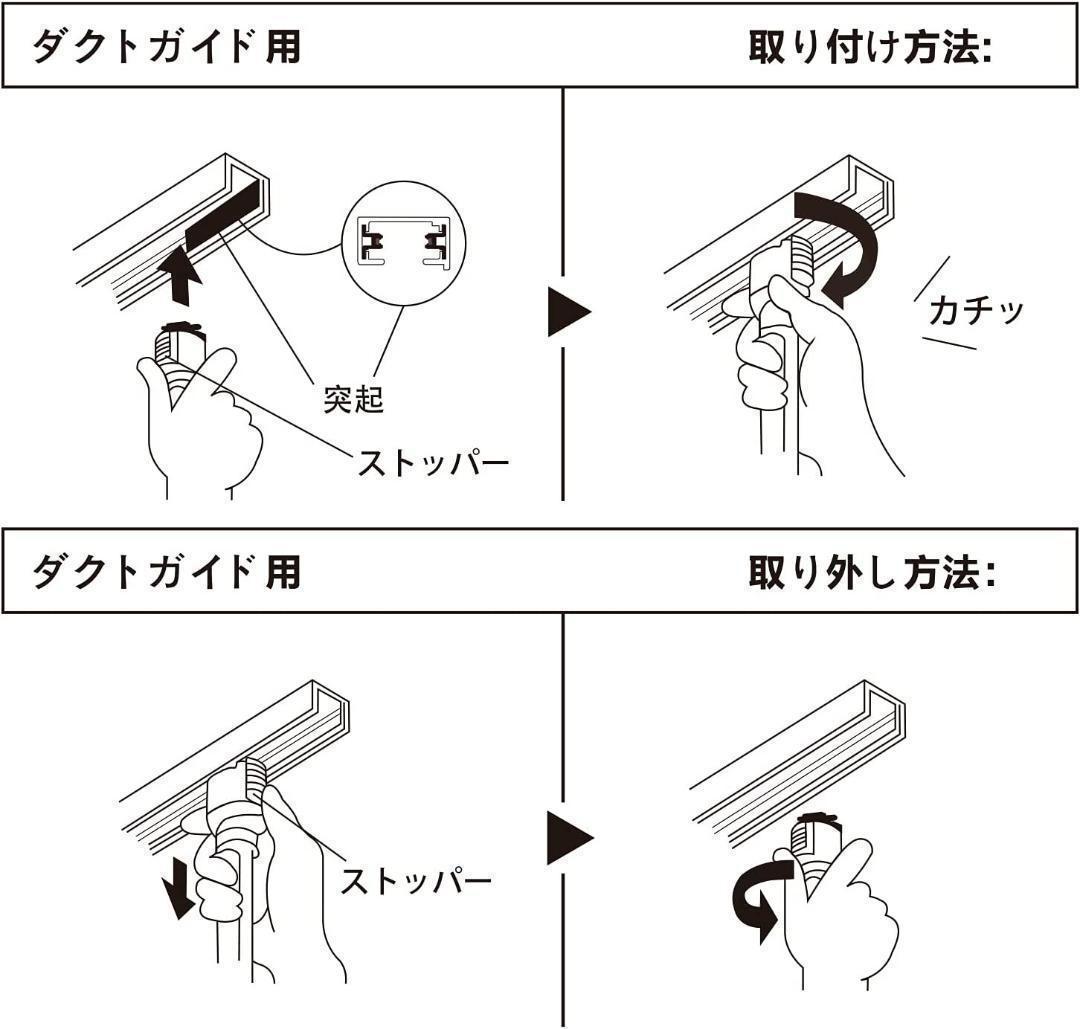 ダクトガイド用

取り付け方法:

突起

ストッパー

カチッ

ダクトガイド用

取り外し方法:

ストッパー