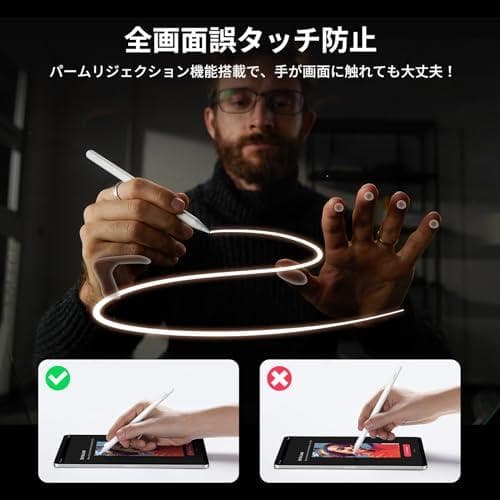 全画面誤タッチ防止

パームリジェクション機能搭載で、手が画面に触れても大丈夫！