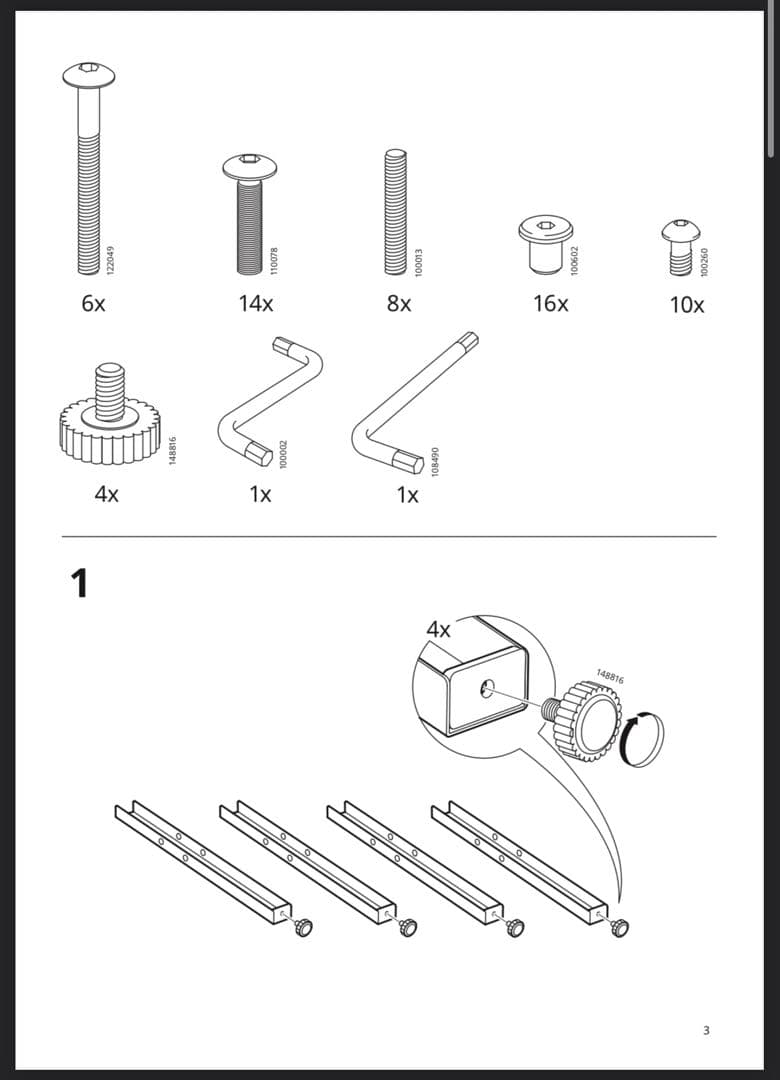 122049
6x

110078
14x

100013
8x

100602
16x

100260
10x

148816
4x

100002
1x

108490
1x

1

4x

148816

3