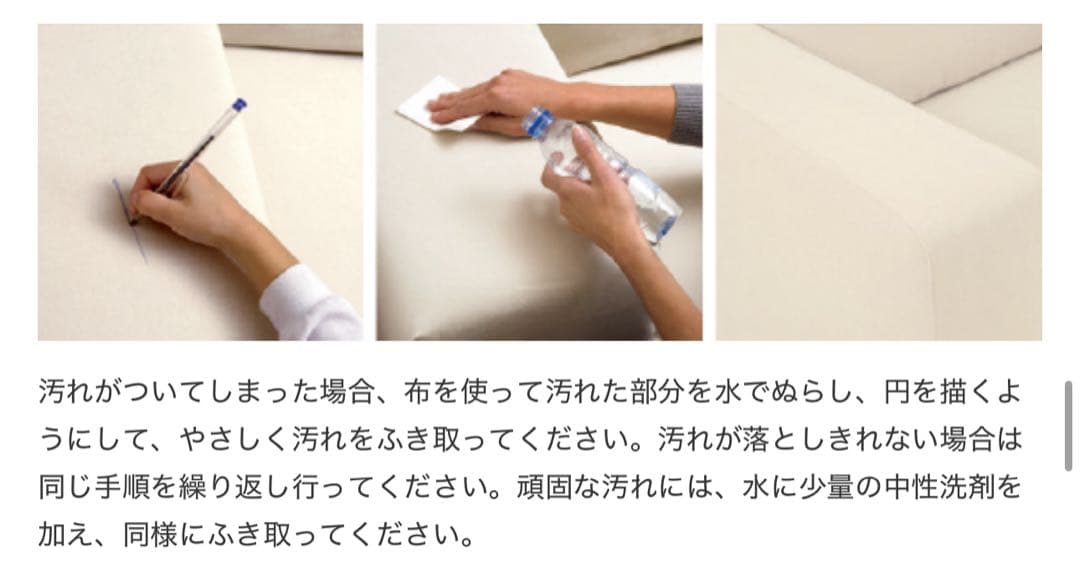 汚れがついてしまった場合、布を使って汚れた部分を水でぬらし、円を描くようにして、やさしく汚れをふき取ってください。汚れが落としきれない場合は同じ手順を繰り返し行ってください。頑固な汚れには、水に少量の中性洗剤を加え、同様にふき取ってください。