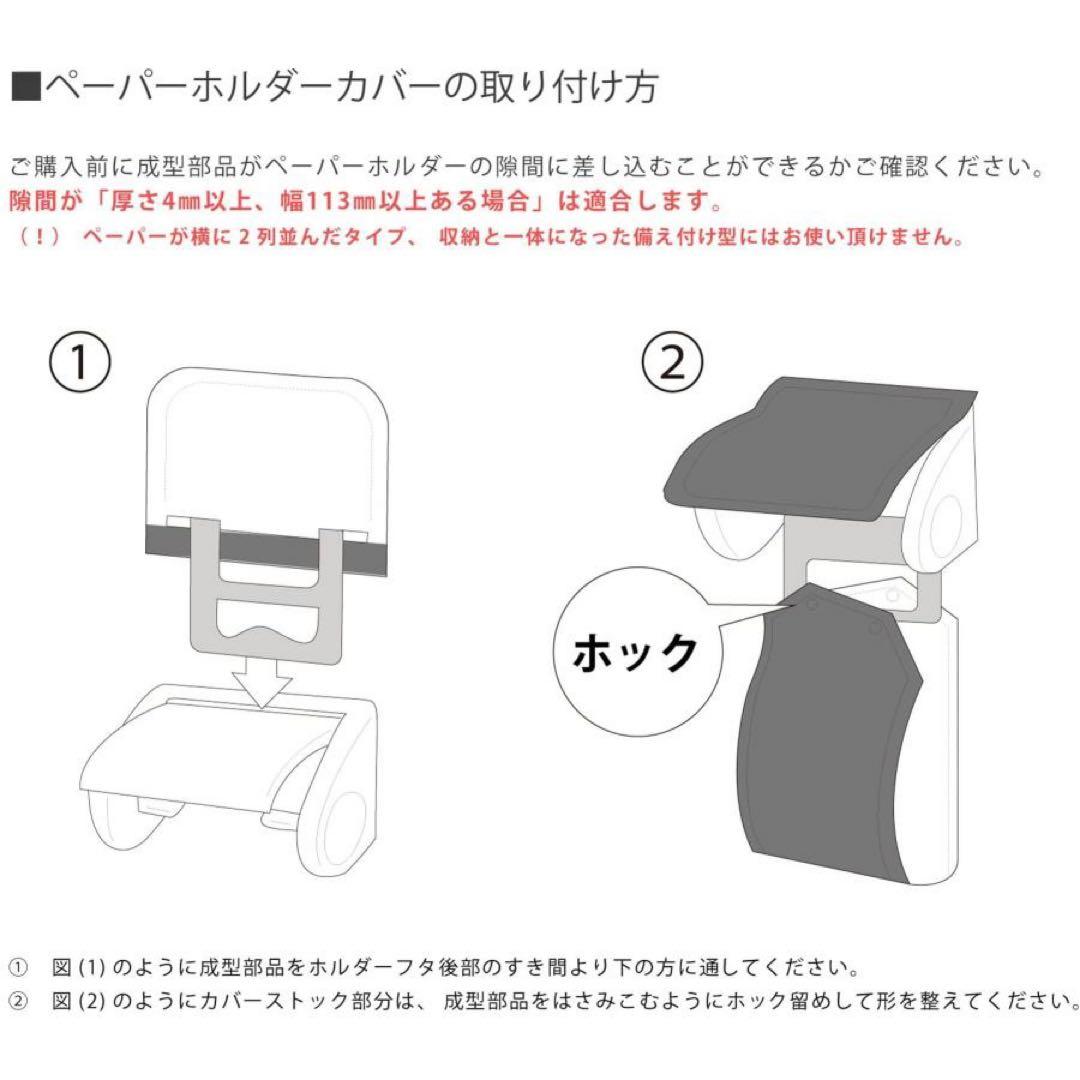 ■ペーパーホルダーカバーの取り付け方

ご購入前に成型部品がペーパーホルダーの隙間に差し込むことができるかご確認ください。
隙間が「厚さ4㎜以上、幅113㎜以上ある場合」は適合します。
（！） ペーパーが横に２列並んだタイプ、 収納と一体になった備え付け型にはお使い頂けません。

①

②

ホック

① 図 (1) のように成型部品をホルダーフタ後部のすき間より下の方に通してください。
② 図 (2) のようにカバーストック部分は、 成型部品をはさみこむようにホック留めして形を整えてください。