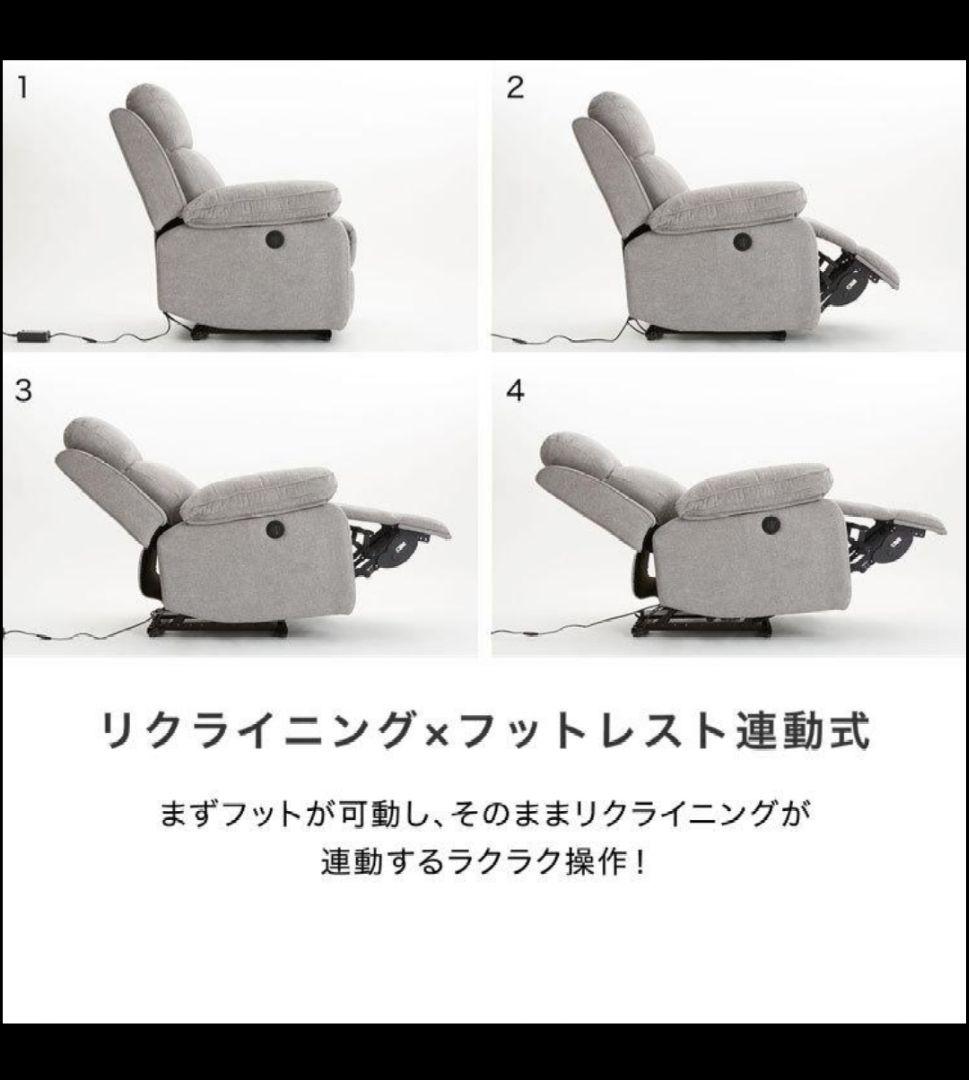 1

2

3

4

リクライニング×フットレスト連動式

まずフットが可動し、そのままリクライニングが連動するラクラク操作！