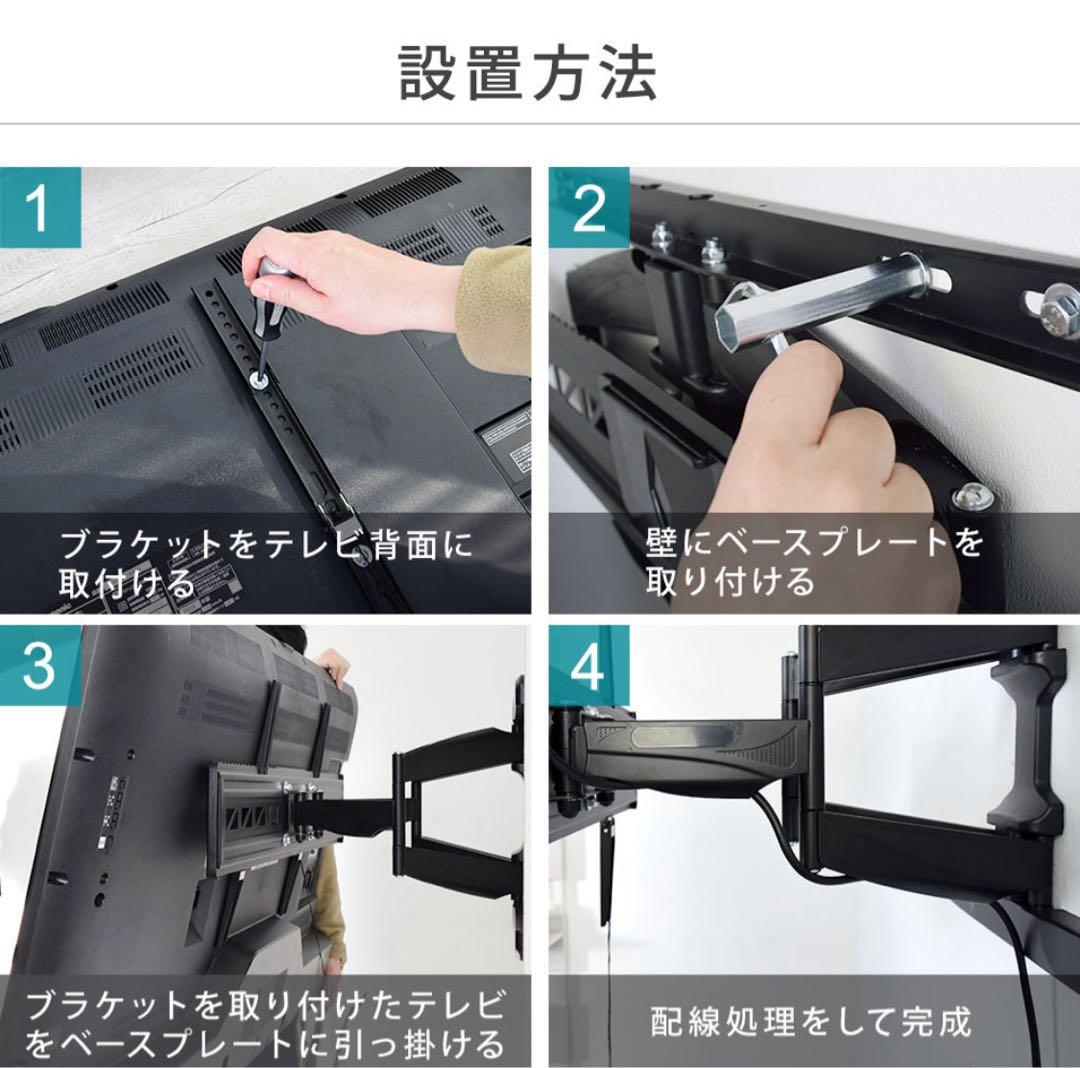 設置方法

1

ブラケットをテレビ背面に取付ける

2

壁にベースプレートを取り付ける

3

ブラケットを取り付けたテレビをベースプレートに引っ掛ける

4

配線処理をして完成