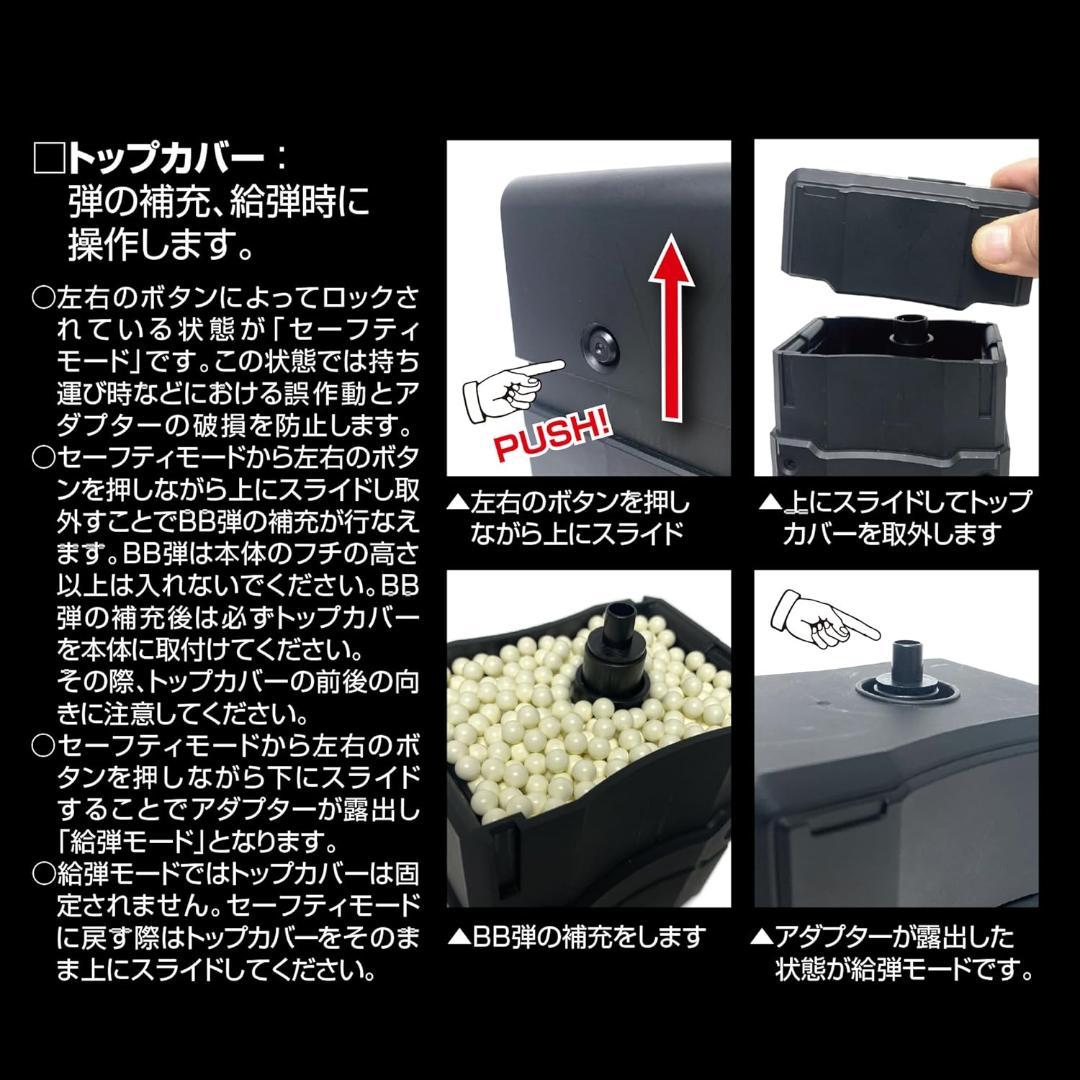 □トップカバー：
弾の補充、給弾時に操作します。

○左右のボタンによってロックされている状態が「セーフティモード」です。この状態では持ち運び時などにおける誤作動とアダプターの破損を防止します。
○セーフティモードから左右のボタンを押しながら上にスライドし取外すことでBB弾の補充が行なえます。BB弾は本体のフチの高さ以上は入れないでください。BB弾の補充後は必ずトップカバーを本体に取付けてください。
その際、トップカバーの前後の向きに注意してください。
○セーフティモードから左右のボタンを押しながら下にスライドすることでアダプターが露出し「給弾モード」となります。
○給弾モードではトップカバーは固定されません。セーフティモードに戻す際はトップカバーをそのまま上にスライドしてください。

PUSH!

▲左右のボタンを押しながら上にスライド

▲上にスライドしてトップカバーを取外します

▲BB弾の補充をします

▲アダプターが露出した状態が給弾モードです。