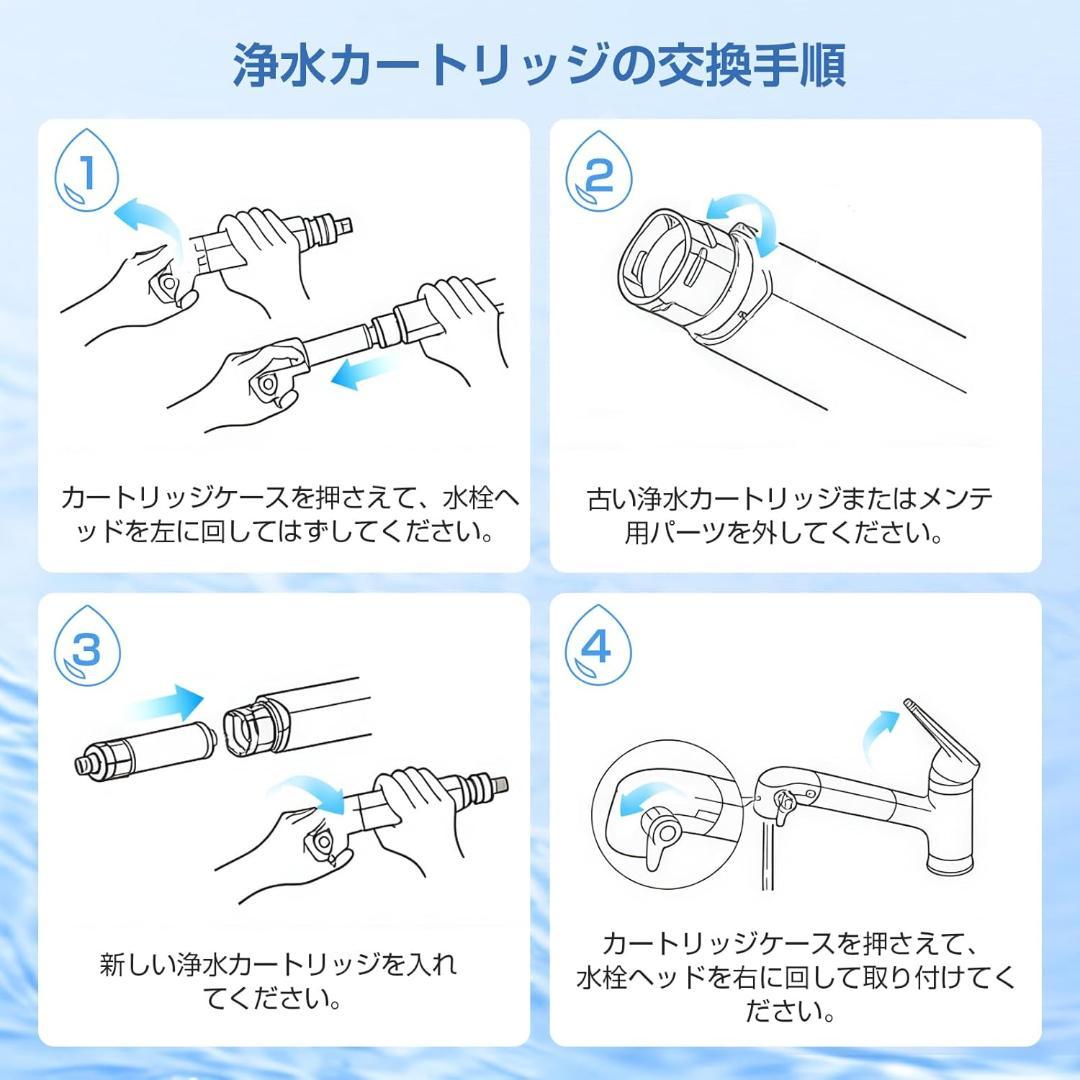 浄水カートリッジの交換手順

1

カートリッジケースを押さえて、水栓ヘッドを左に回してはずしてください。

2

古い浄水カートリッジまたはメンテ用パーツを外してください。

3

新しい浄水カートリッジを入れてください。

4

カートリッジケースを押さえて、水栓ヘッドを右に回して取り付けてください。