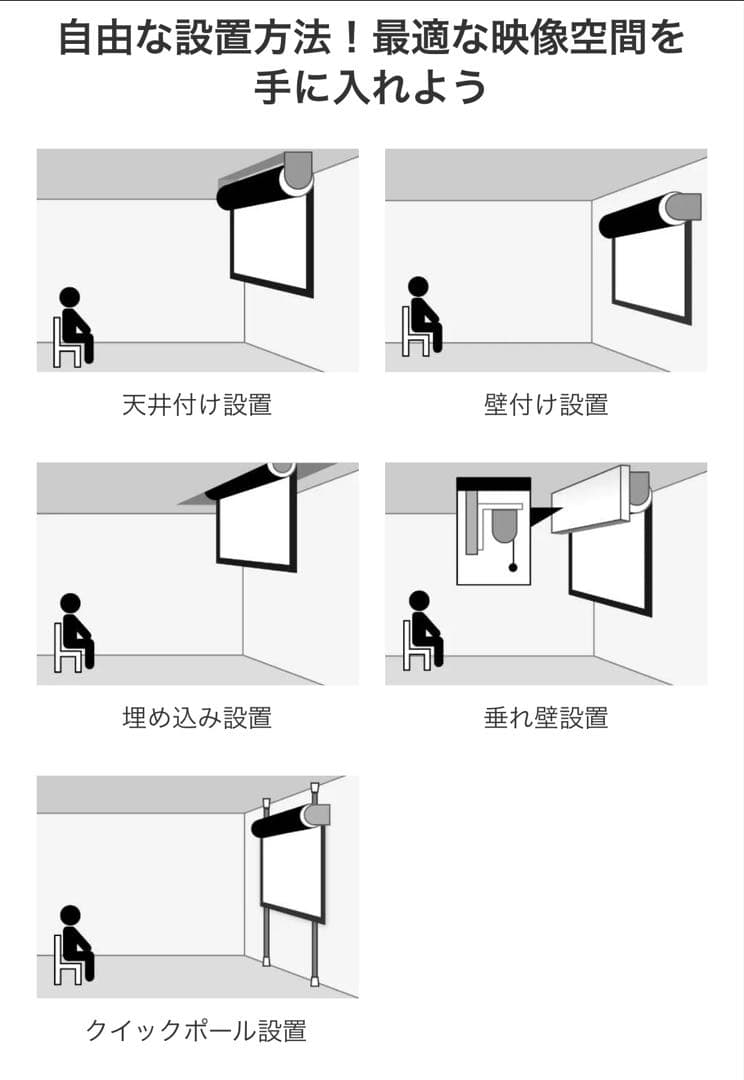 自由な設置方法！最適な映像空間を手に入れよう

天井付け設置

壁付け設置

埋め込み設置

垂れ壁設置

クイックポール設置