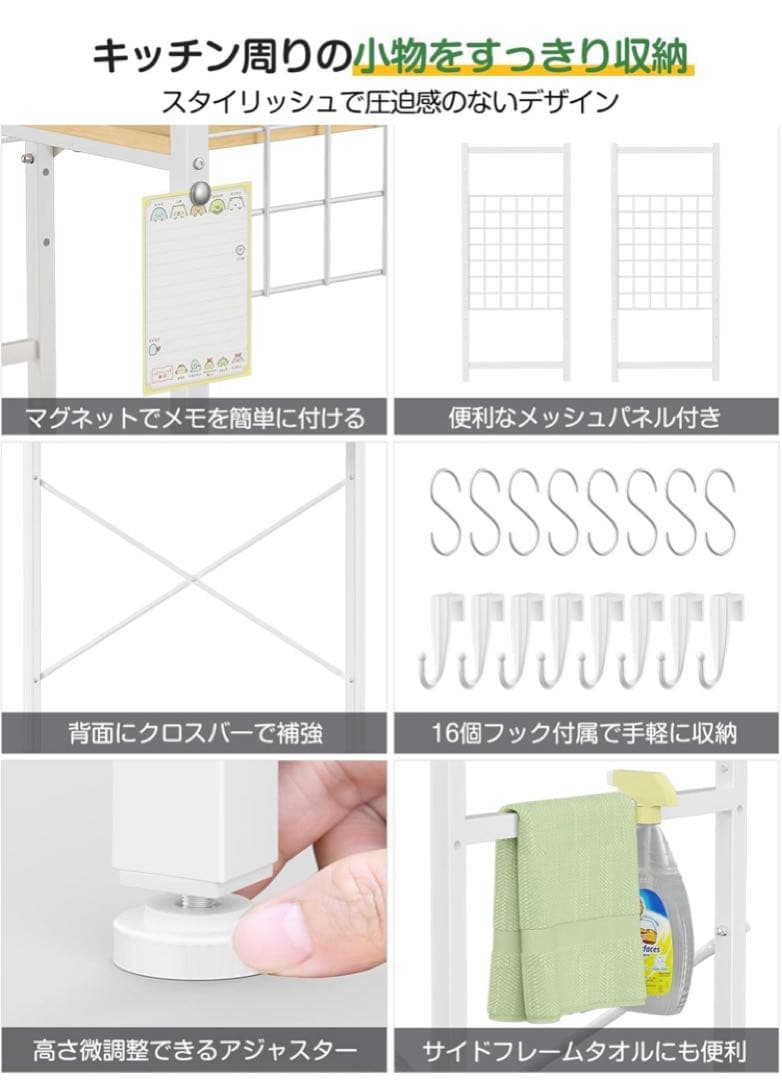 キッチン周りの小物をすっきり収納
スタイリッシュで圧迫感のないデザイン

マグネットでメモを簡単に付ける

便利なメッシュパネル付き

背面にクロスバーで補強

16個フック付属で手軽に収納

高さ微調整できるアジャスター

サイドフレームタオルにも便利