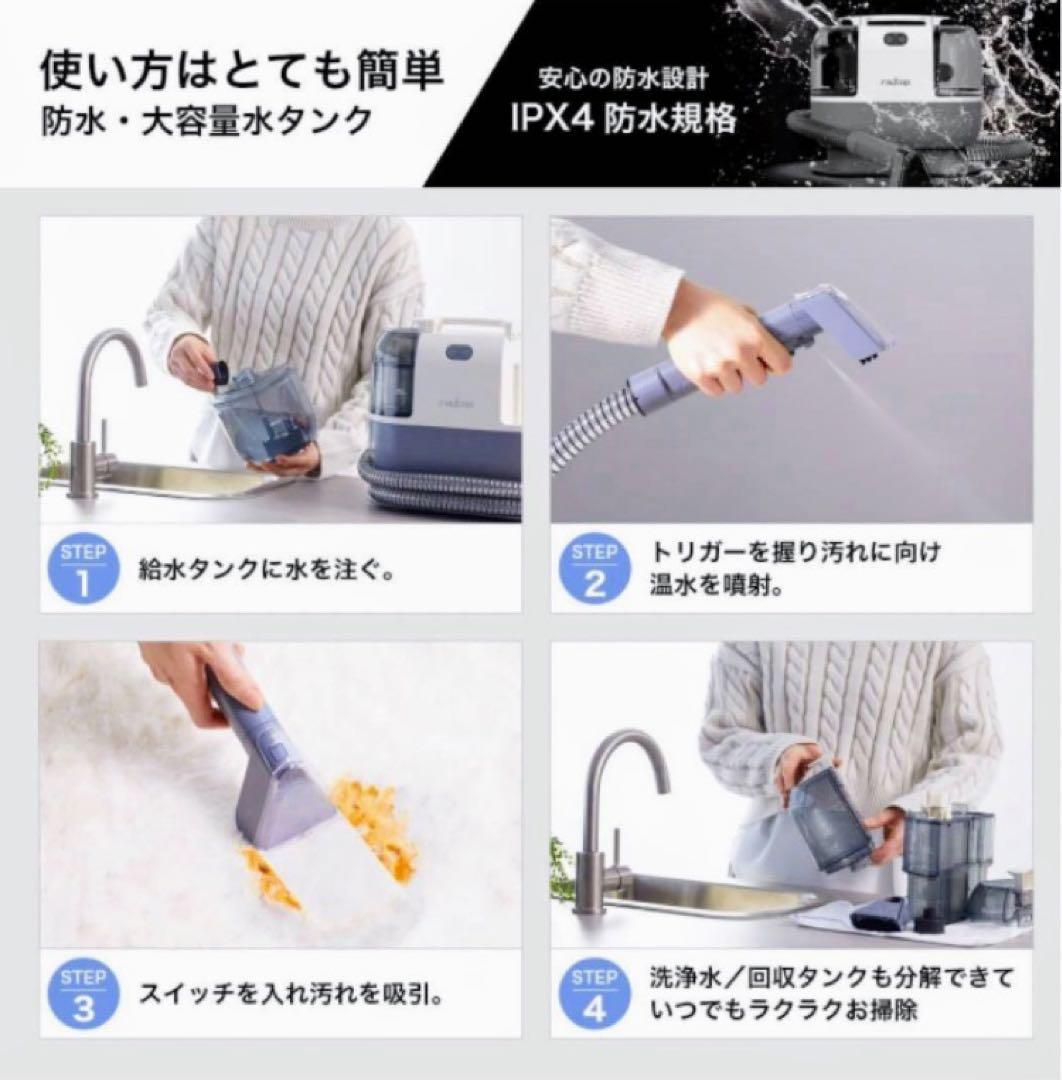 使い方はとても簡単
防水・大容量水タンク

安心の防水設計
IPX4 防水規格

STEP 1
給水タンクに水を注ぐ。

STEP 2
トリガーを握り汚れに向け温水を噴射。

STEP 3
スイッチを入れ汚れを吸引。

STEP 4
洗浄水／回収タンクも分解できていつでもラクラクお掃除