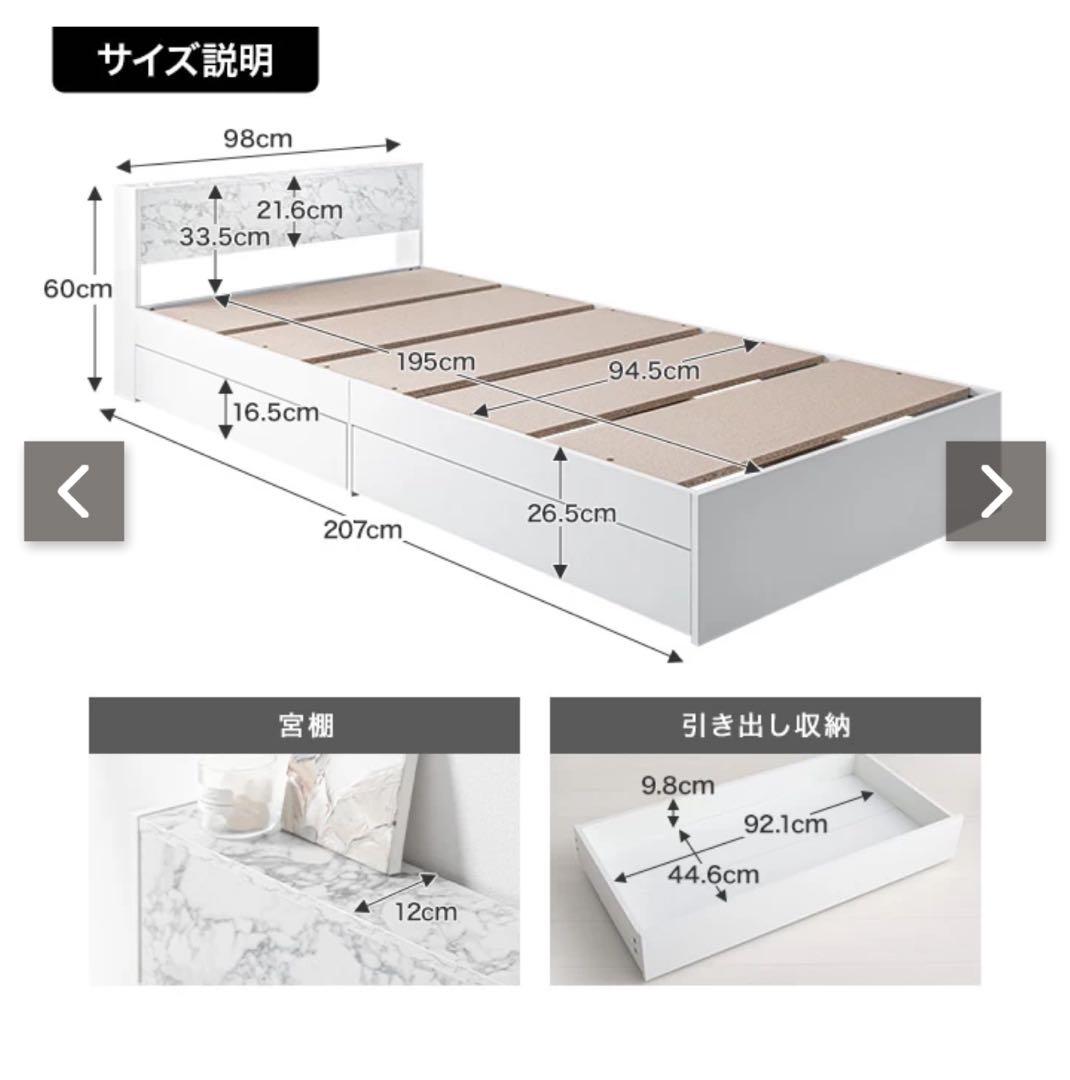 サイズ説明

98cm

21.6cm

33.5cm

60cm

195cm

94.5cm

16.5cm

26.5cm

207cm

宮棚

12cm

引き出し収納

9.8cm

92.1cm

44.6cm