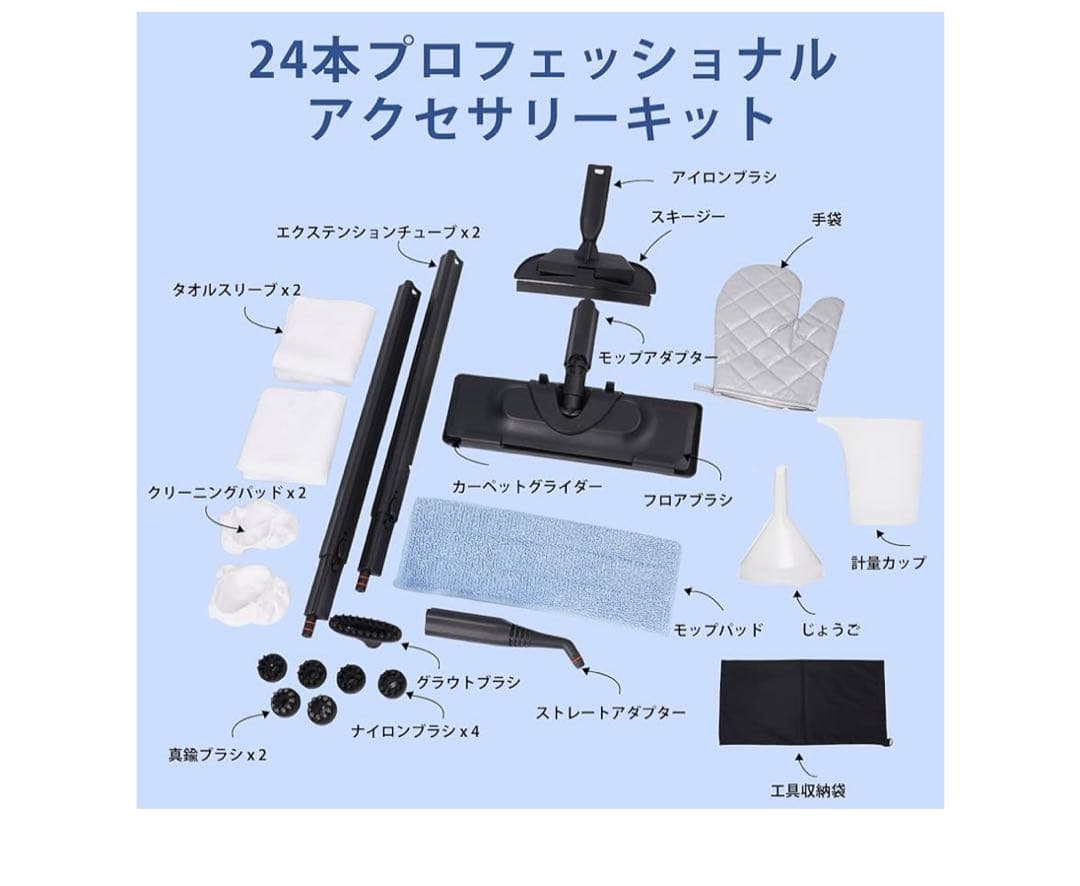 24本プロフェッショナル
アクセサリーキット

アイロンブラシ
スキージー
手袋
エクステンションチューブ x 2
タオルスリーブ x 2
モップアダプター
カーペットグライダー
フロアブラシ
クリーニングパッド x 2
計量カップ
モップパッド
じょうご
グラウトブラシ
ストレートアダプター
ナイロンブラシ x 4
真鍮ブラシ x 2
工具収納袋