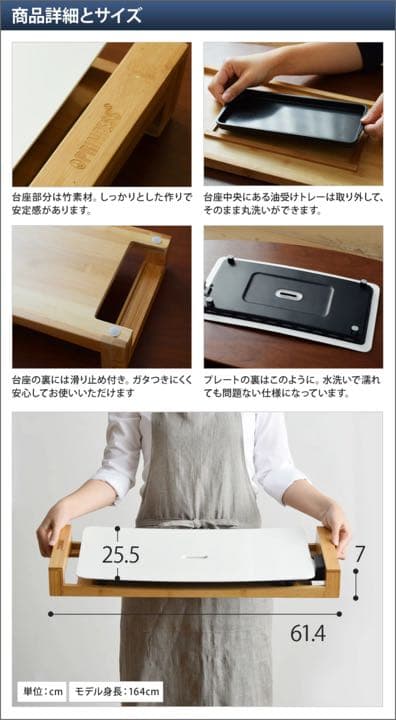 商品詳細とサイズ

台座部分は竹素材。しっかりとした作りで安定感があります。

台座中央にある油受けトレーは取り外して、そのまま丸洗いができます。

台座の裏には滑り止め付き。ガタつきにくく安心してお使いいただけます

プレートの裏はこのように。水洗いで濡れても問題ない仕様になっています。

25.5

7

61.4

単位：cm　モデル身長：164cm