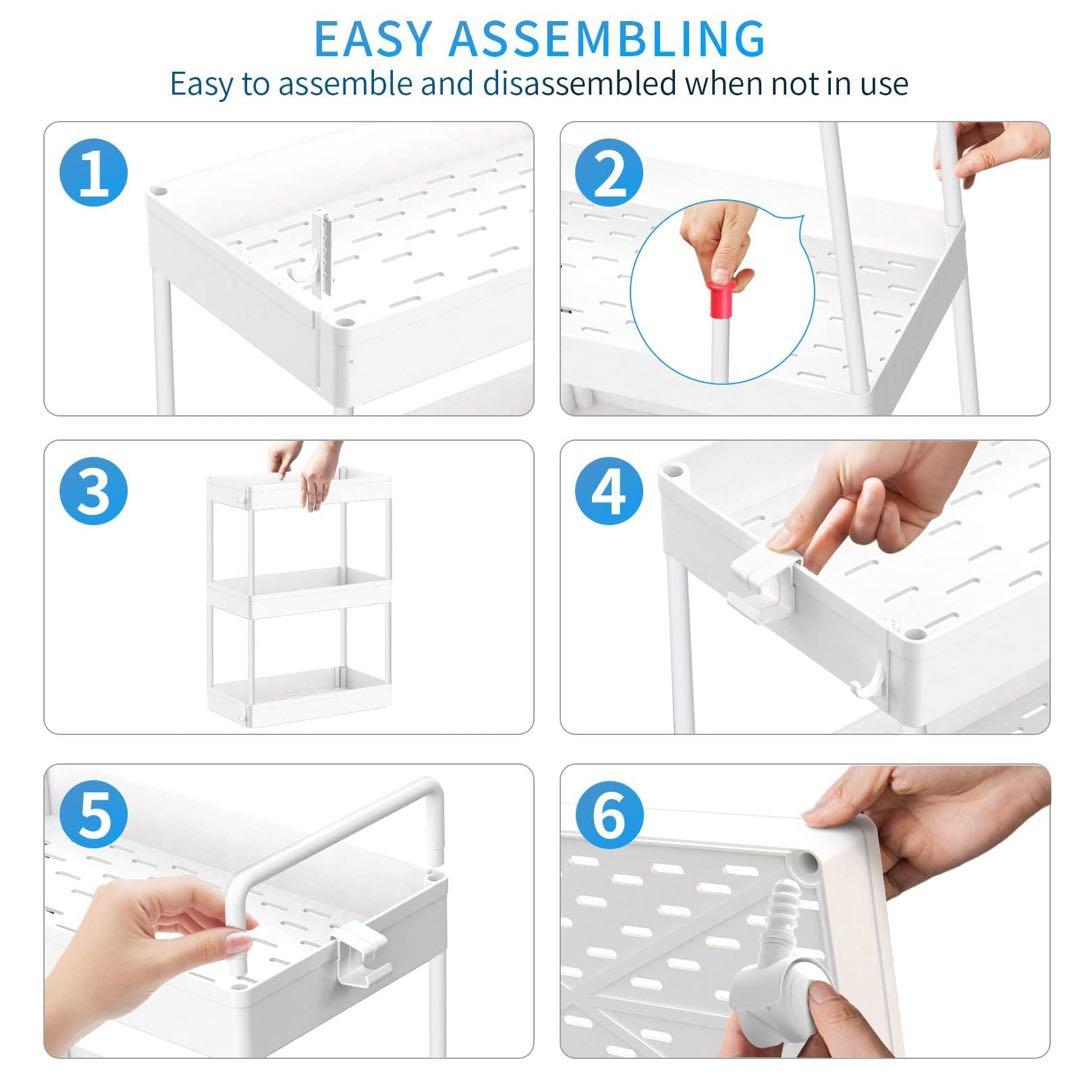 EASY ASSEMBLING
Easy to assemble and disassembled when not in use

1

2

3

4

5

6