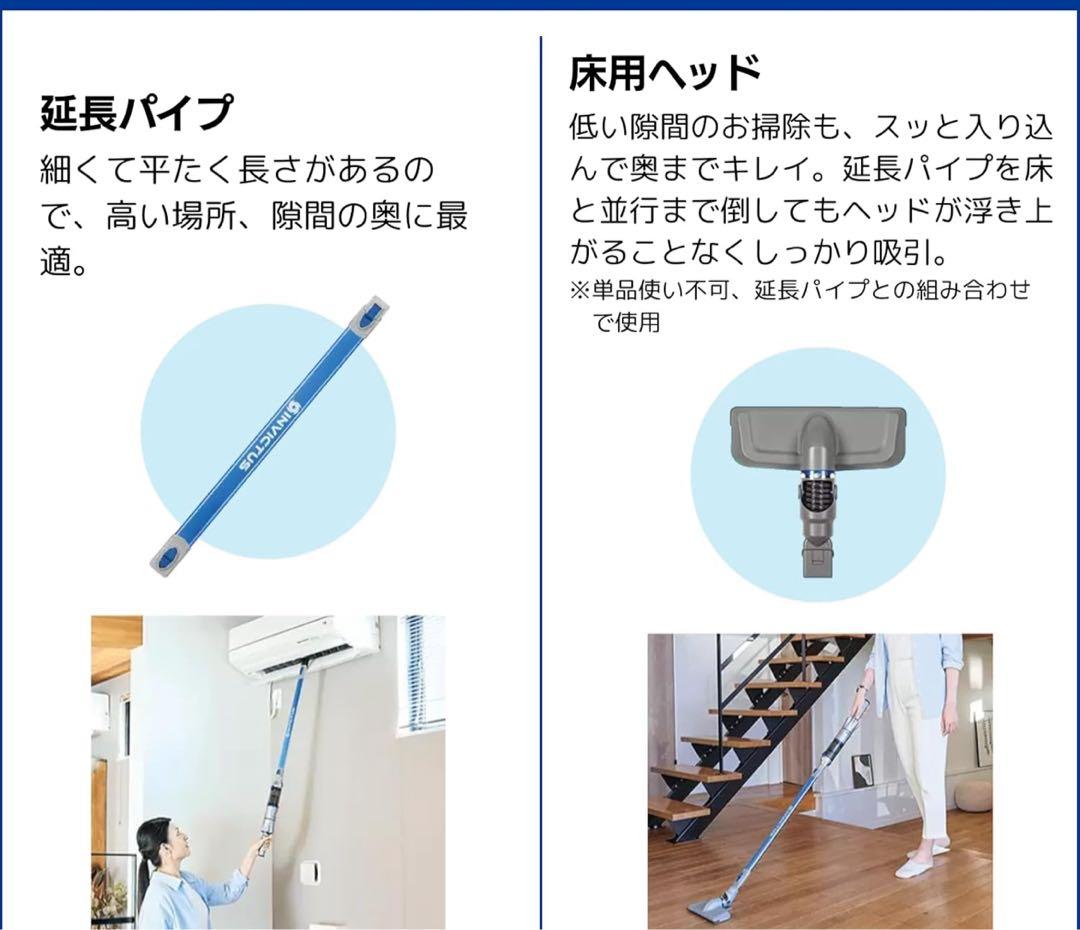 延長パイプ

細くて平たく長さがあるので、高い場所、隙間の奥に最適。

INVICTUS

床用ヘッド

低い隙間のお掃除も、スッと入り込んで奥までキレイ。延長パイプを床と並行まで倒してもヘッドが浮き上がることなくしっかり吸引。

※単品使い不可、延長パイプとの組み合わせで使用