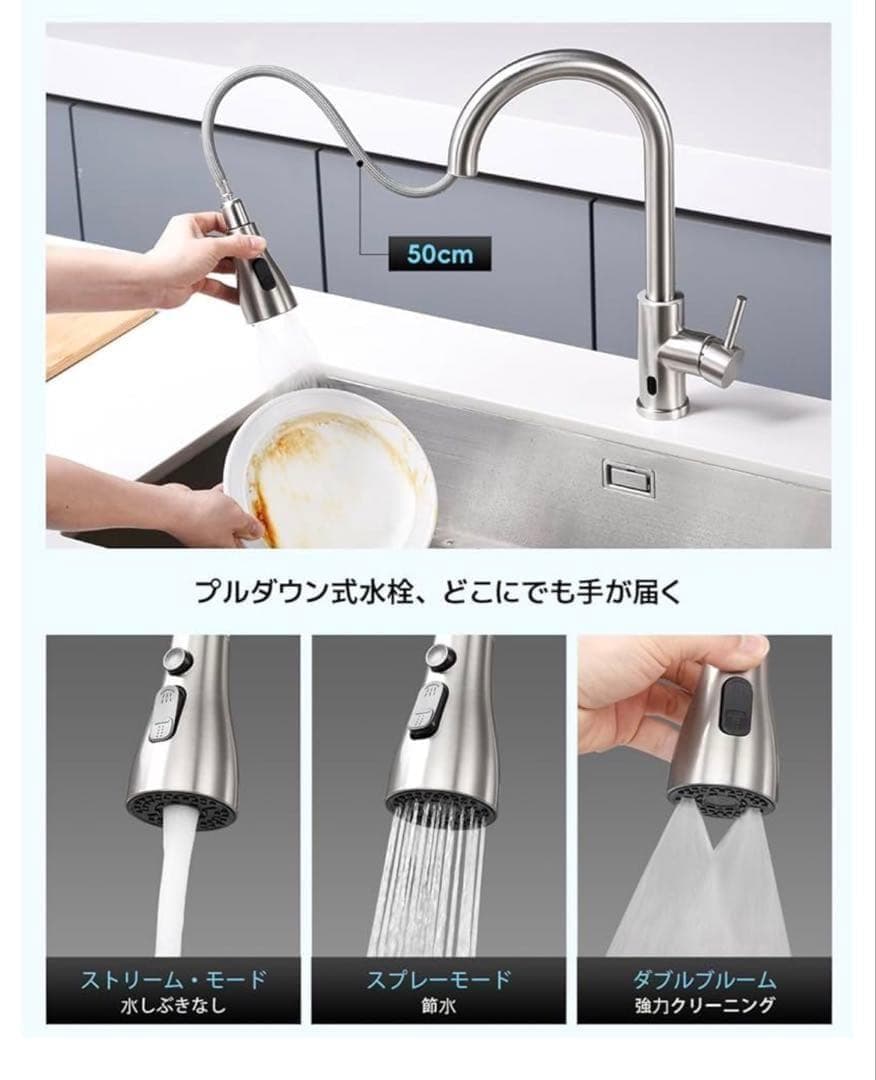 50cm

プルダウン式水栓、どこにでも手が届く

ストリーム・モード
水しぶきなし

スプレーモード
節水

ダブルブルーム
強力クリーニング