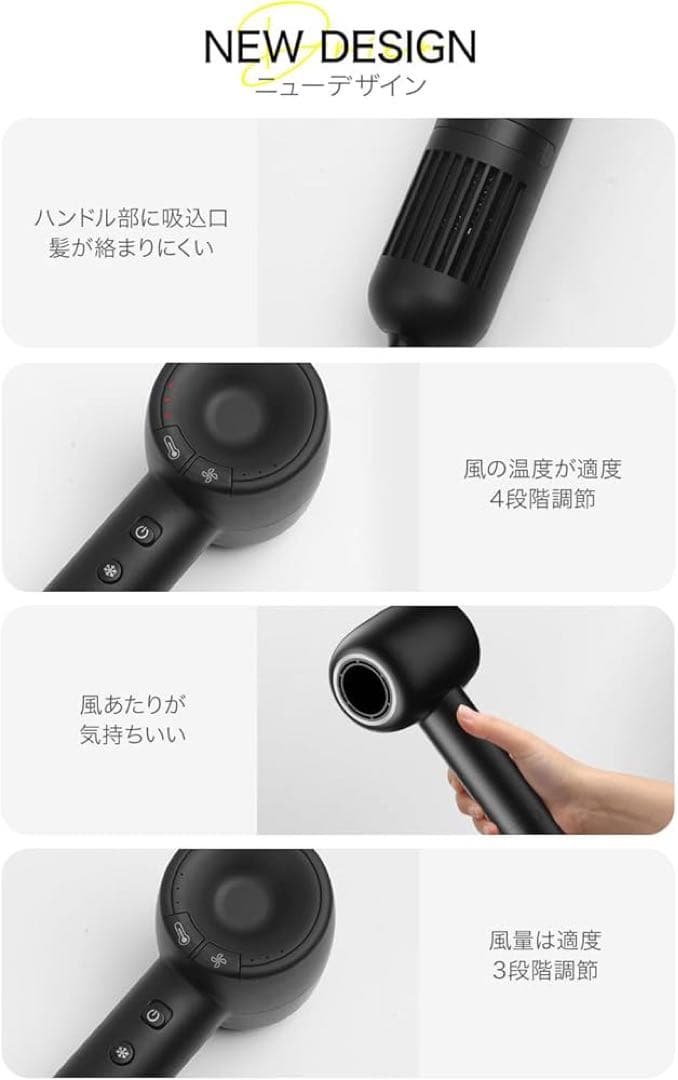 NEW DESIGN
ニューデザイン

ハンドル部に吸込口
髪が絡まりにくい

風の温度が適度
4段階調節

風あたりが
気持ちいい

風量は適度
3段階調節