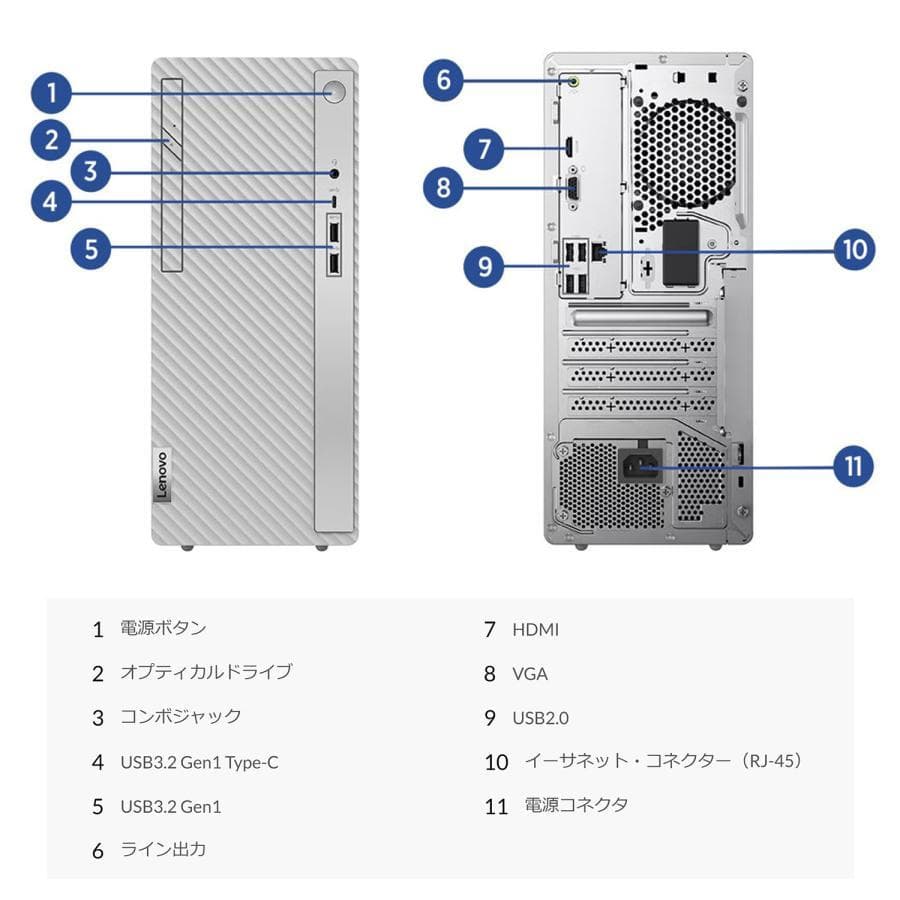 1
2
3
4
5
Lenovo

6
7
8
9
10
11

1 電源ボタン
2 オプティカルドライブ
3 コンボジャック
4 USB3.2 Gen1 Type-C
5 USB3.2 Gen1
6 ライン出力

7 HDMI
8 VGA
9 USB2.0
10 イーサネット・コネクター（RJ-45）
11 電源コネクタ