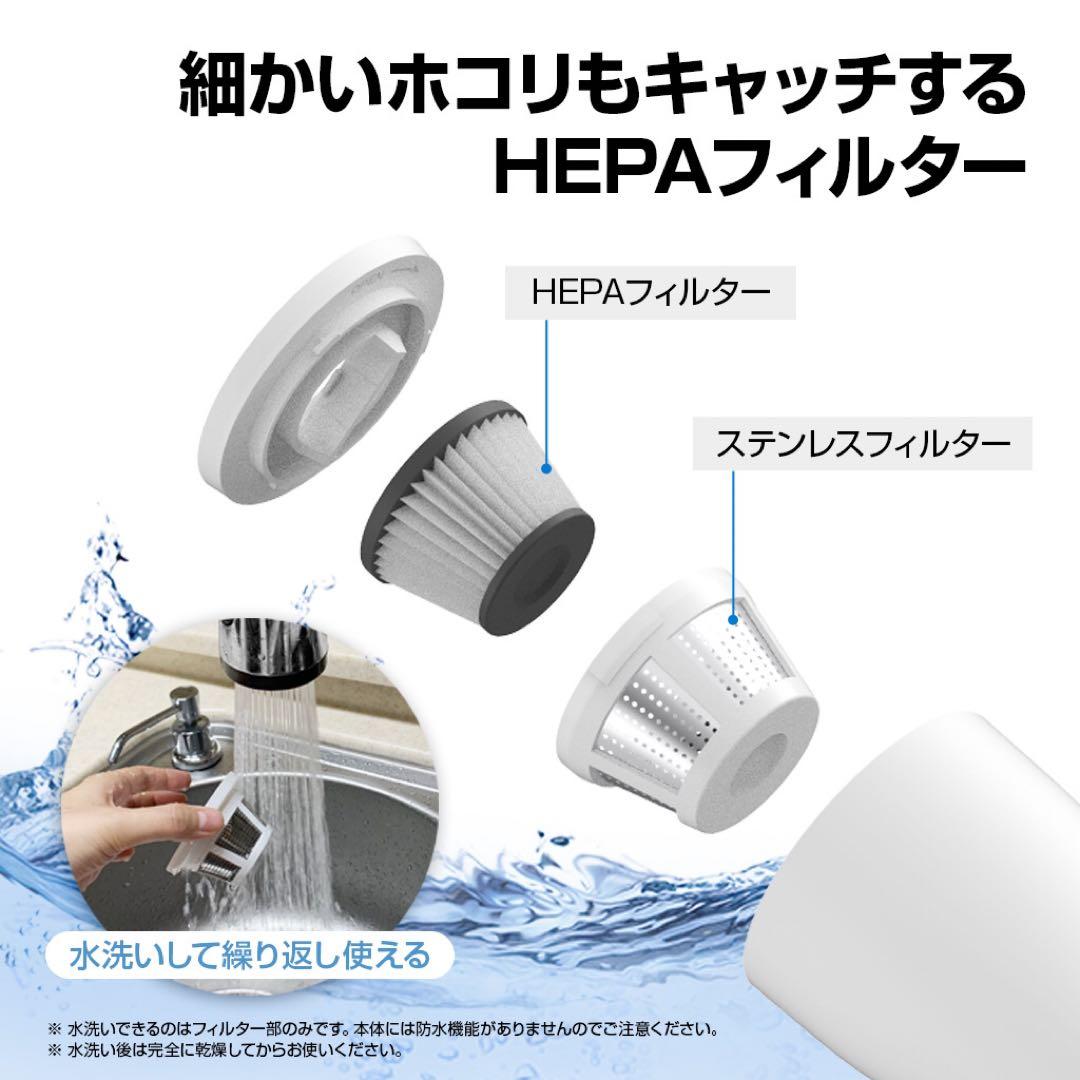 細かいホコリもキャッチする
HEPAフィルター

HEPAフィルター

ステンレスフィルター

水洗いして繰り返し使える

※ 水洗いできるのはフィルター部のみです。本体には防水機能がありませんのでご注意ください。
※ 水洗い後は完全に乾燥してからお使いください。