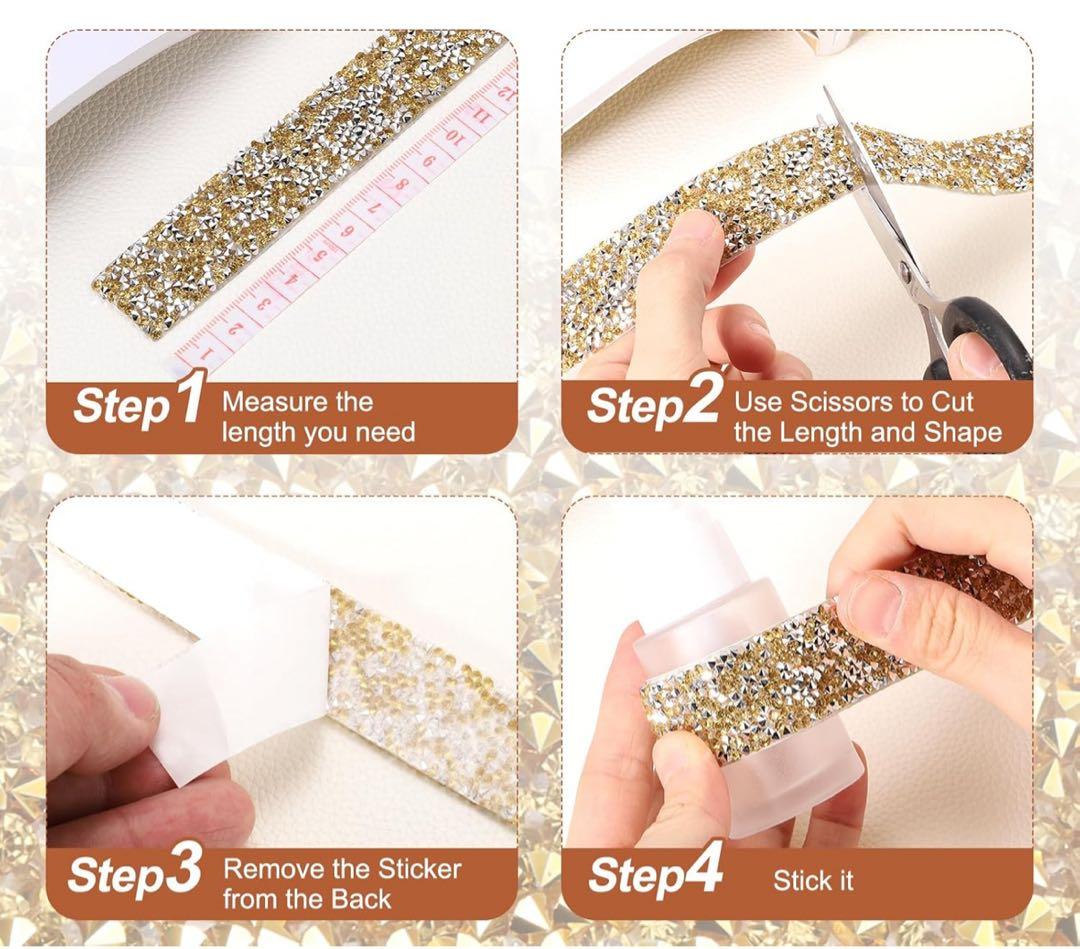 1 2 3 4 5 6 7 8 9 10 11 12

Step1 Measure the length you need

Step2 Use Scissors to Cut the Length and Shape

Step3 Remove the Sticker from the Back

Step4 Stick it