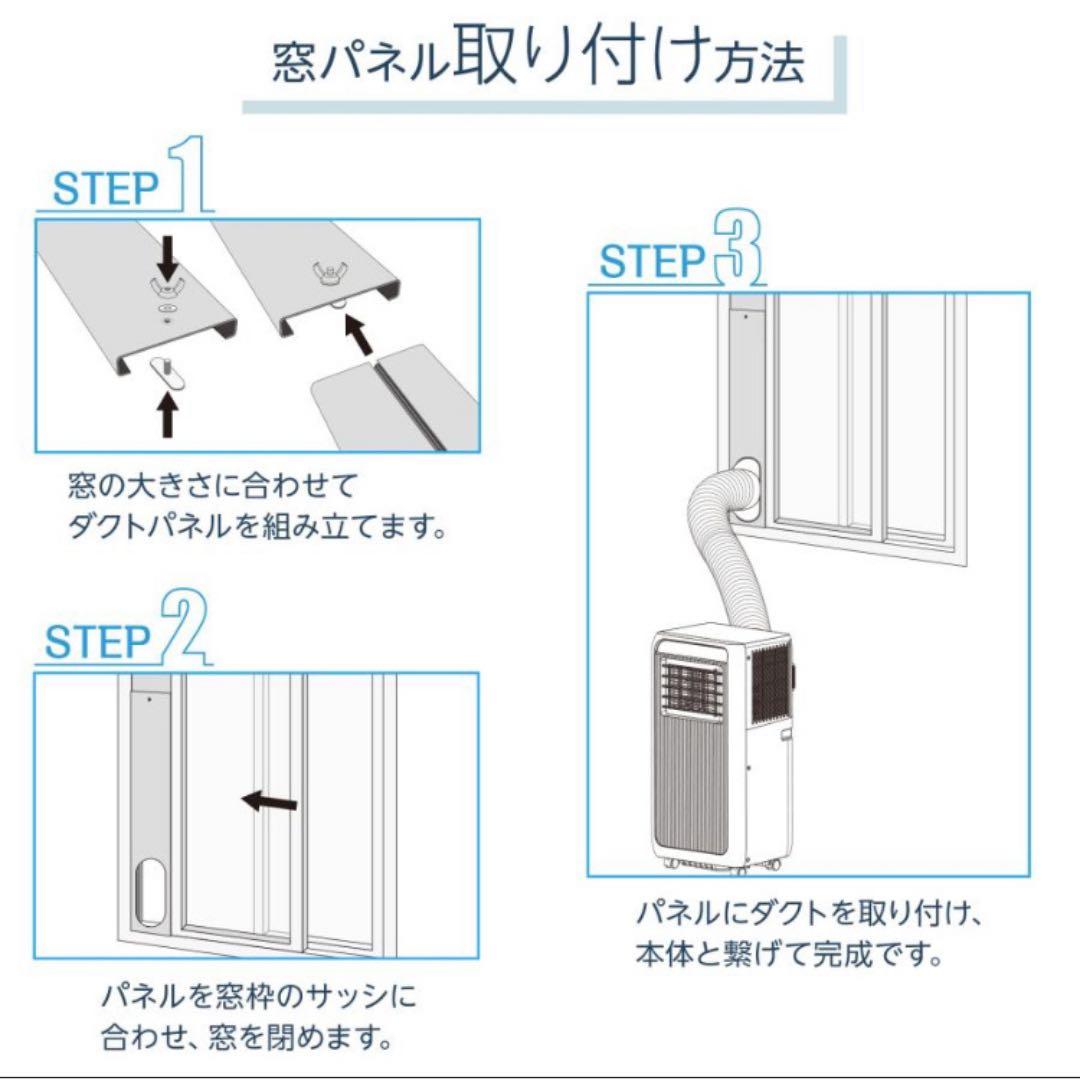 窓パネル取り付け方法

STEP 1

窓の大きさに合わせて
ダクトパネルを組み立てます。

STEP 2

パネルを窓枠のサッシに
合わせ、窓を閉めます。

STEP 3

パネルにダクトを取り付け、
本体と繋げて完成です。