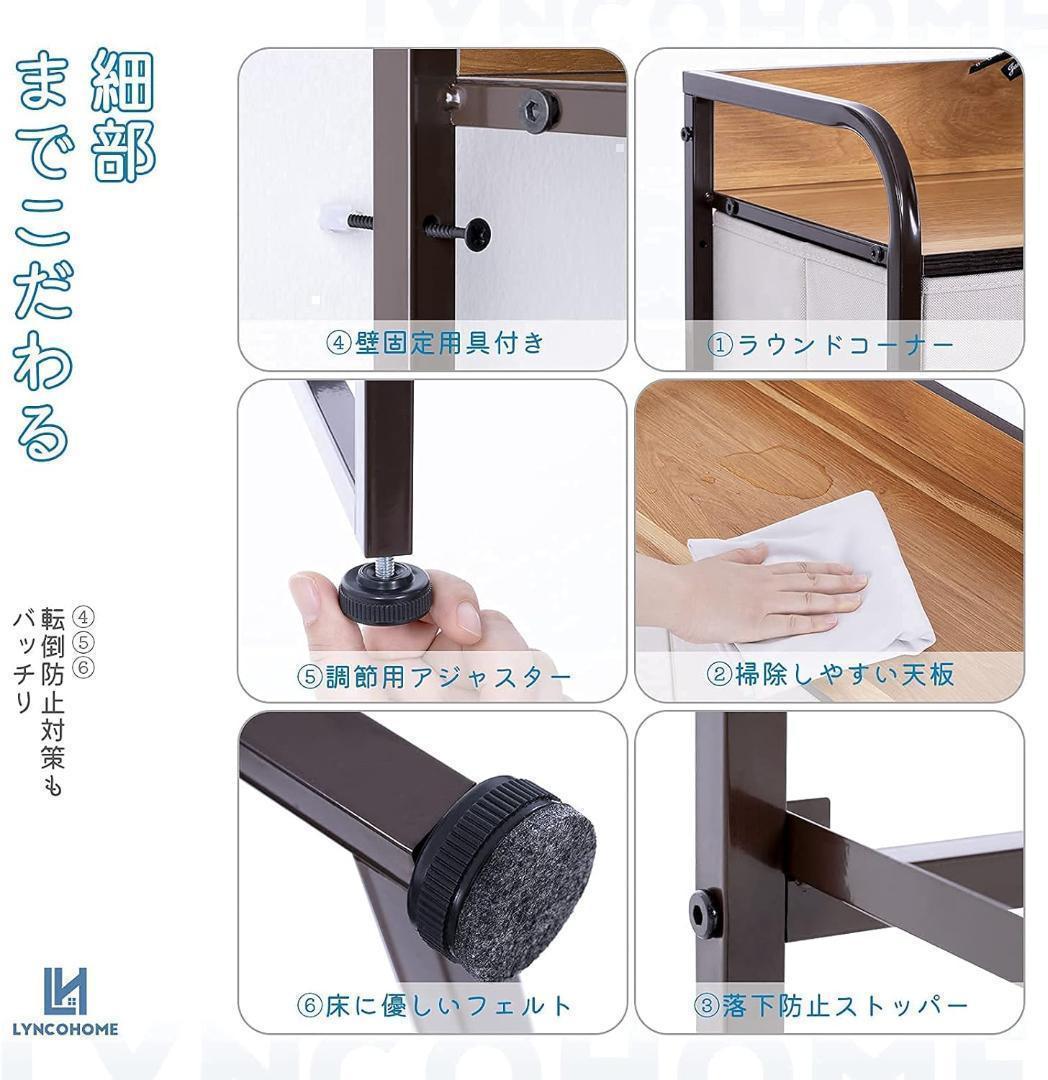 細部までこだわる

④⑤⑥転倒防止対策もバッチリ

④壁固定用具付き

①ラウンドコーナー

⑤調節用アジャスター

②掃除しやすい天板

⑥床に優しいフェルト

③落下防止ストッパー

LYNCOHOME