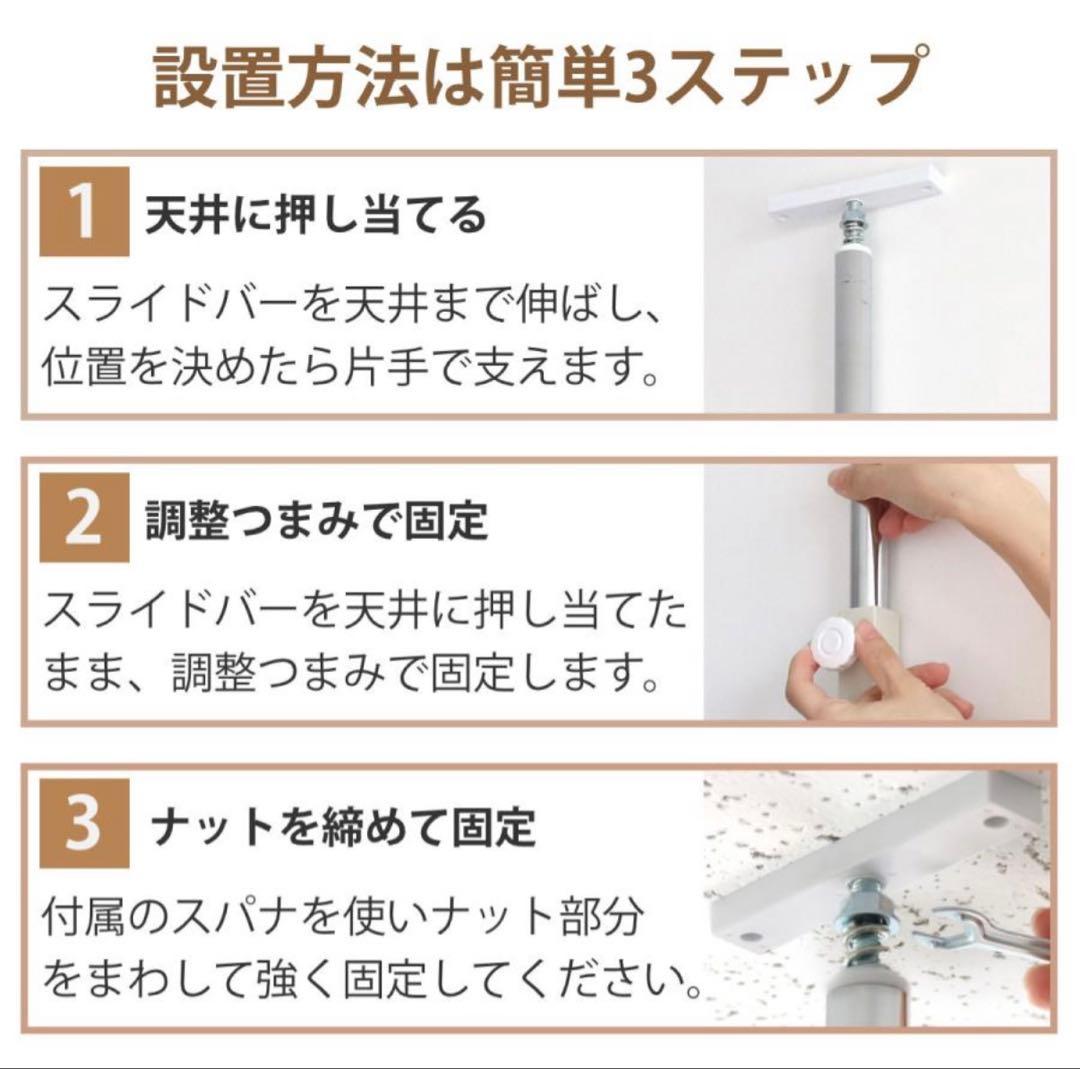 設置方法は簡単3ステップ

1 天井に押し当てる

スライドバーを天井まで伸ばし、位置を決めたら片手で支えます。

2 調整つまみで固定

スライドバーを天井に押し当てたまま、調整つまみで固定します。

3 ナットを締めて固定

付属のスパナを使いナット部分をまわして強く固定してください。