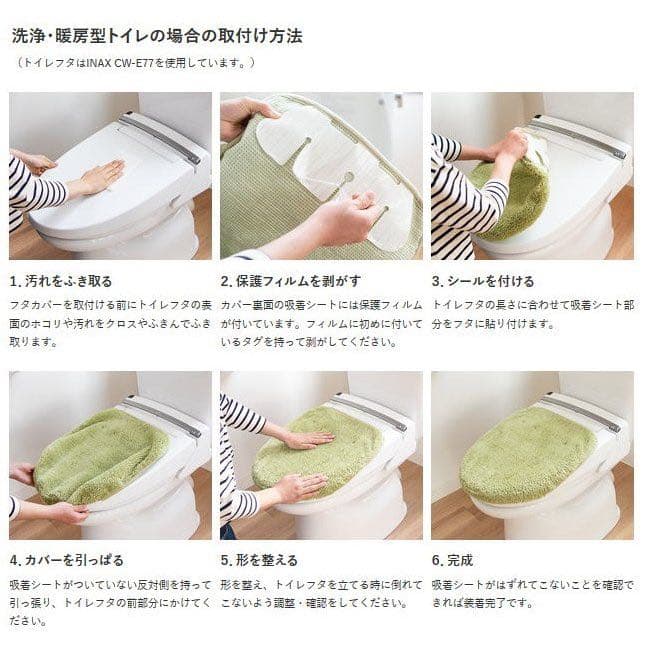 洗浄・暖房型トイレの場合の取付け方法

（トイレフタはINAX CW-E77を使用しています。）

1. 汚れをふき取る

フタカバーを取付ける前にトイレフタの表面のホコリや汚れをクロスやふきんでふき取ります。

2. 保護フィルムを剥がす

カバー裏面の吸着シートには保護フィルムが付いています。フィルムに初めに付いているタグを持って剥がしてください。

3. シールを付ける

トイレフタの長さに合わせて吸着シート部分をフタに貼り付けます。

4. カバーを引っぱる

吸着シートがついていない反対側を持って引っ張り、トイレフタの前部分にかけてください。

5. 形を整える

形を整え、トイレフタを立てる時に倒れてこないよう調整・確認をしてください。

6. 完成

吸着シートがはずれてこないことを確認できれば装着完了です。