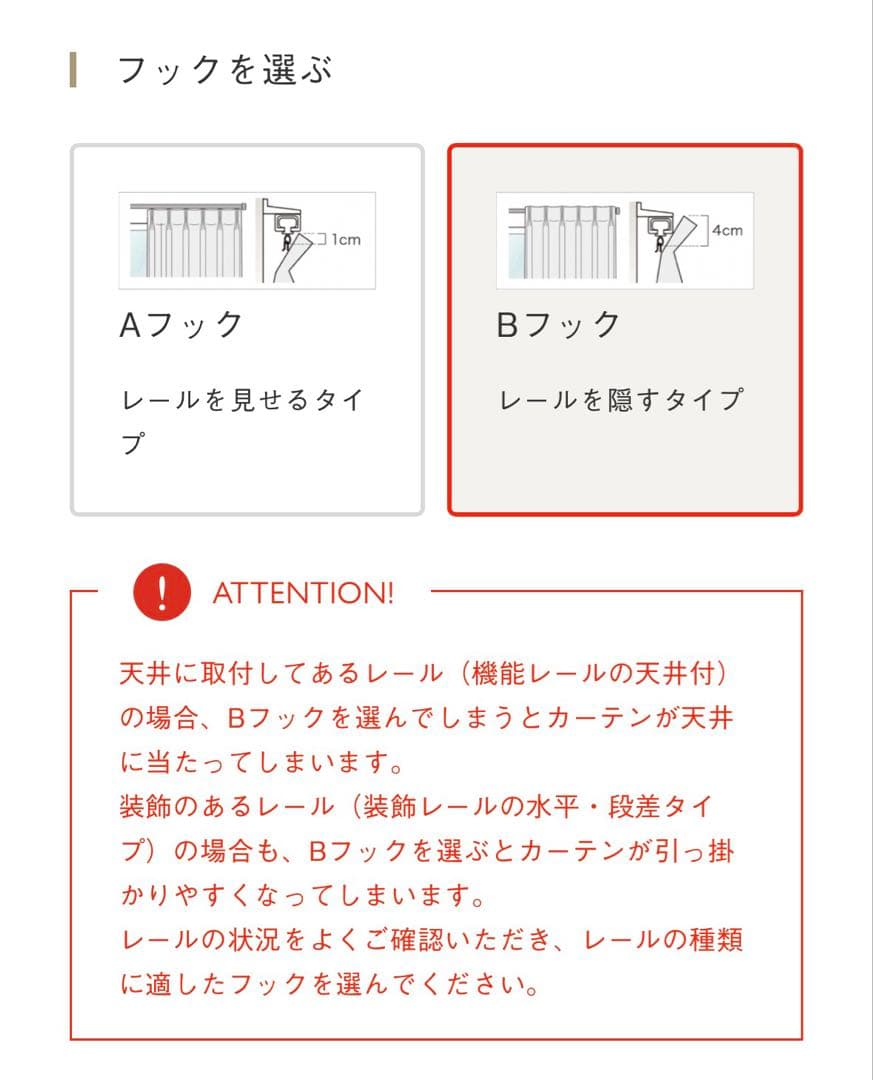 フックを選ぶ

1cm

Aフック

レールを見せるタイプ

4cm

Bフック

レールを隠すタイプ

ATTENTION!

天井に取付してあるレール（機能レールの天井付）の場合、Bフックを選んでしまうとカーテンが天井に当たってしまいます。
装飾のあるレール（装飾レールの水平・段差タイプ）の場合も、Bフックを選ぶとカーテンが引っ掛かりやすくなってしまいます。
レールの状況をよくご確認いただき、レールの種類に適したフックを選んでください。