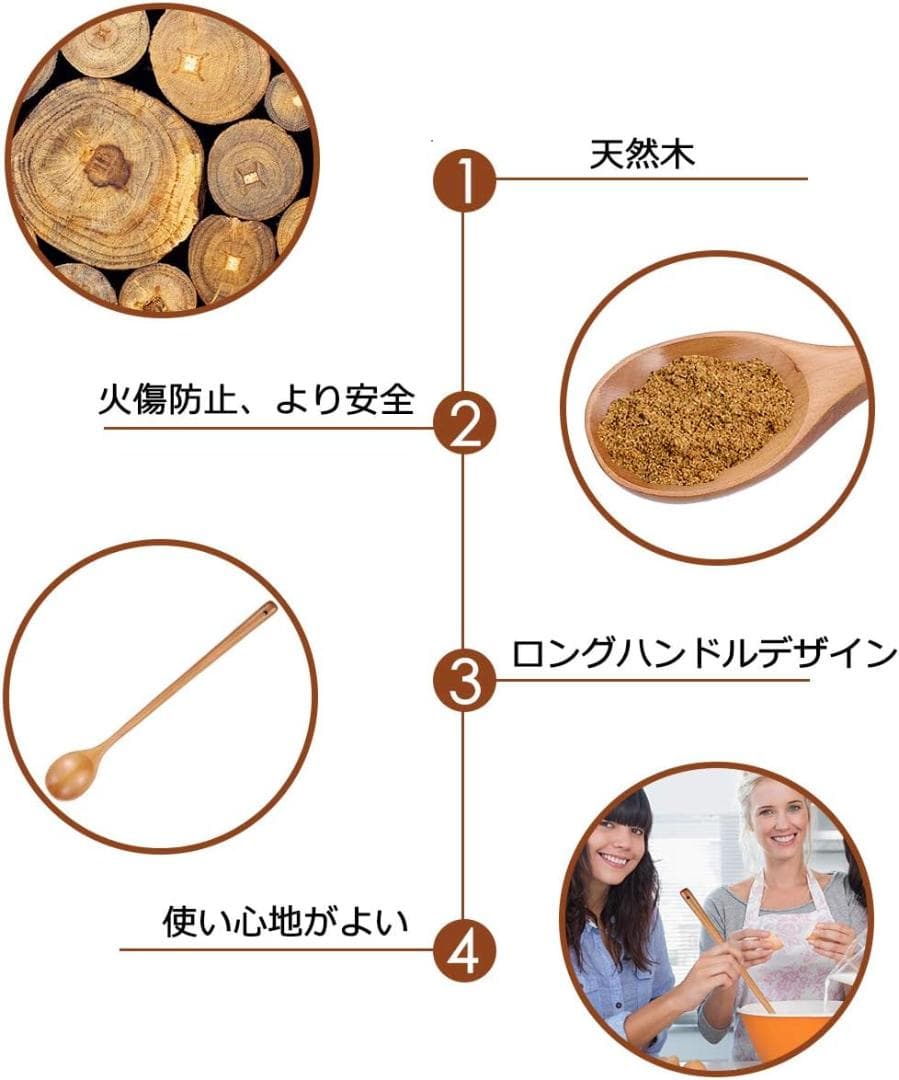 1
天然木

火傷防止、より安全
2

3
ロングハンドルデザイン

使い心地がよい
4