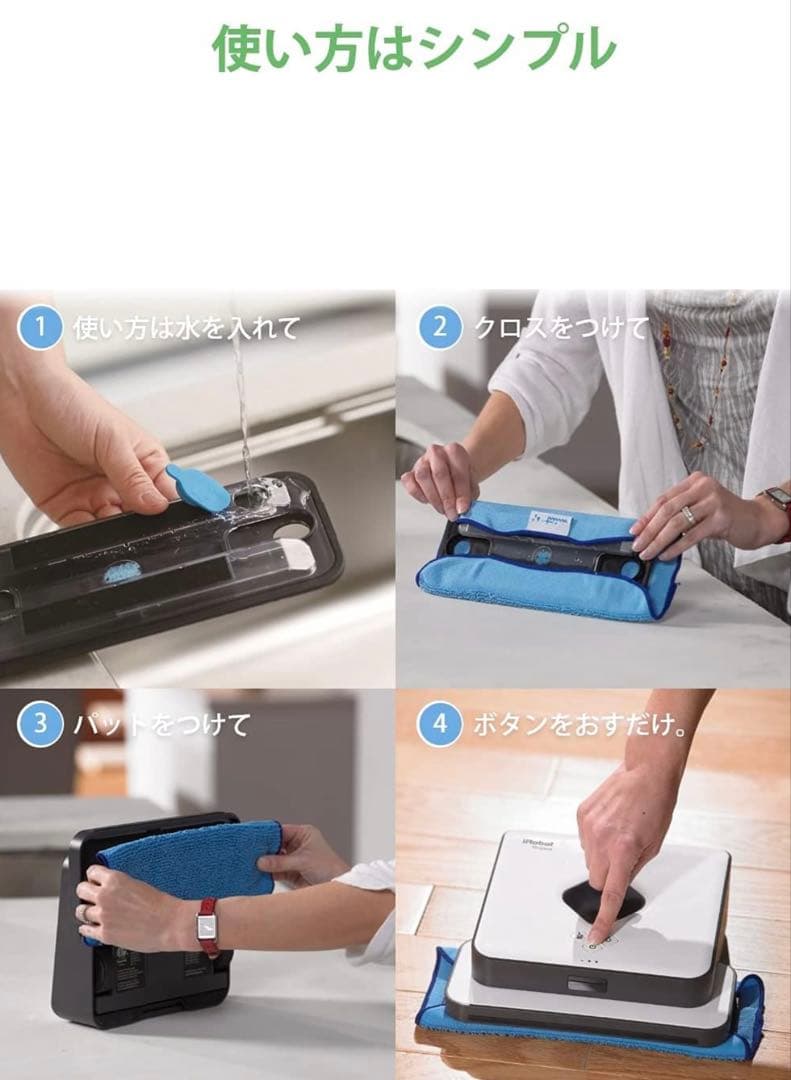 使い方はシンプル

1 使い方は水を入れて

2 クロスをつけて

3 パットをつけて

4 ボタンをおすだけ。

iRobot