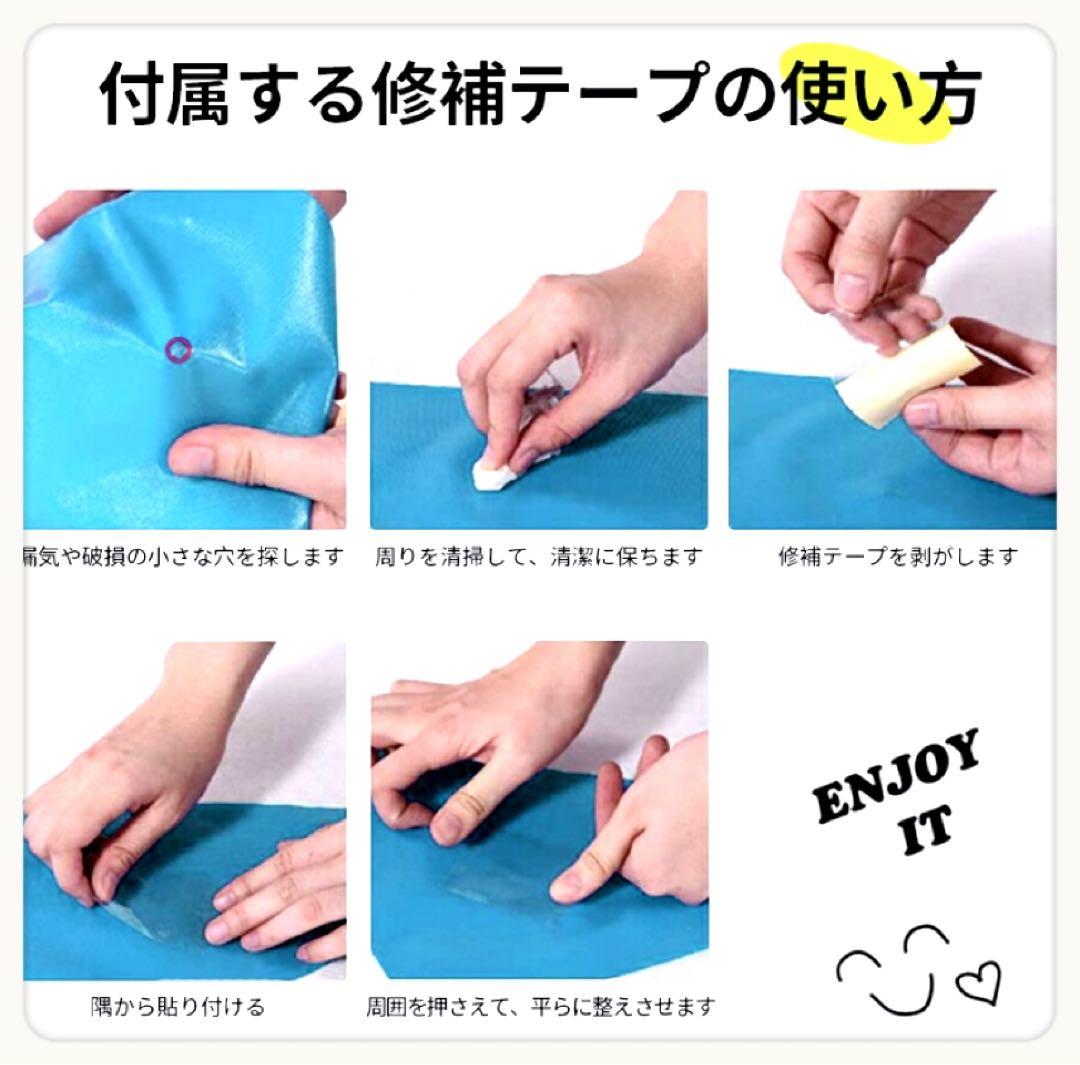 付属する修補テープの使い方

漏気や破損の小さな穴を探します

周りを清掃して、清潔に保ちます

修補テープを剥がします

隅から貼り付ける

周囲を押さえて、平らに整えさせます

ENJOY IT