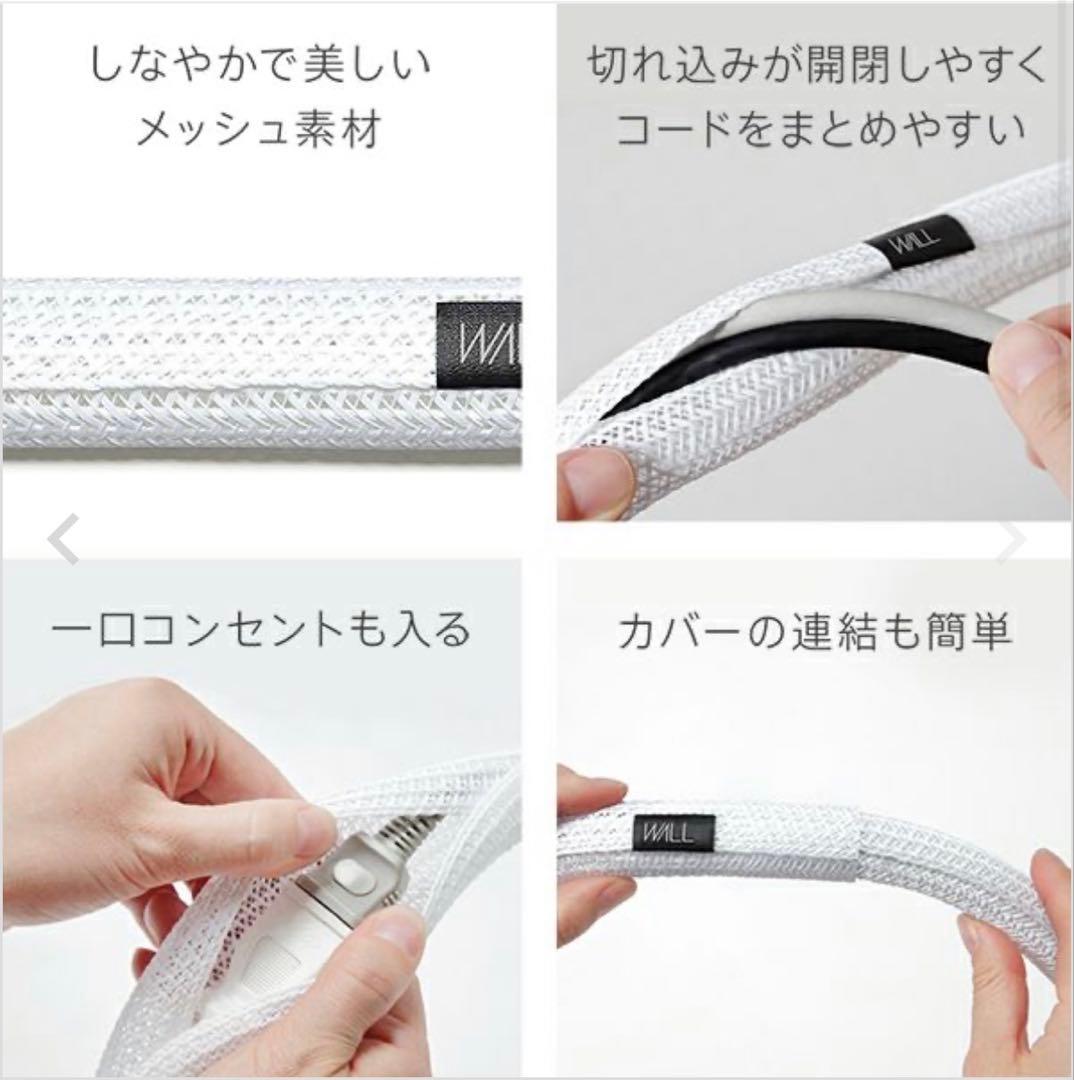 しなやかで美しい
メッシュ素材

WALL

切れ込みが開閉しやすく
コードをまとめやすい

WALL

一口コンセントも入る

カバーの連結も簡単

WALL